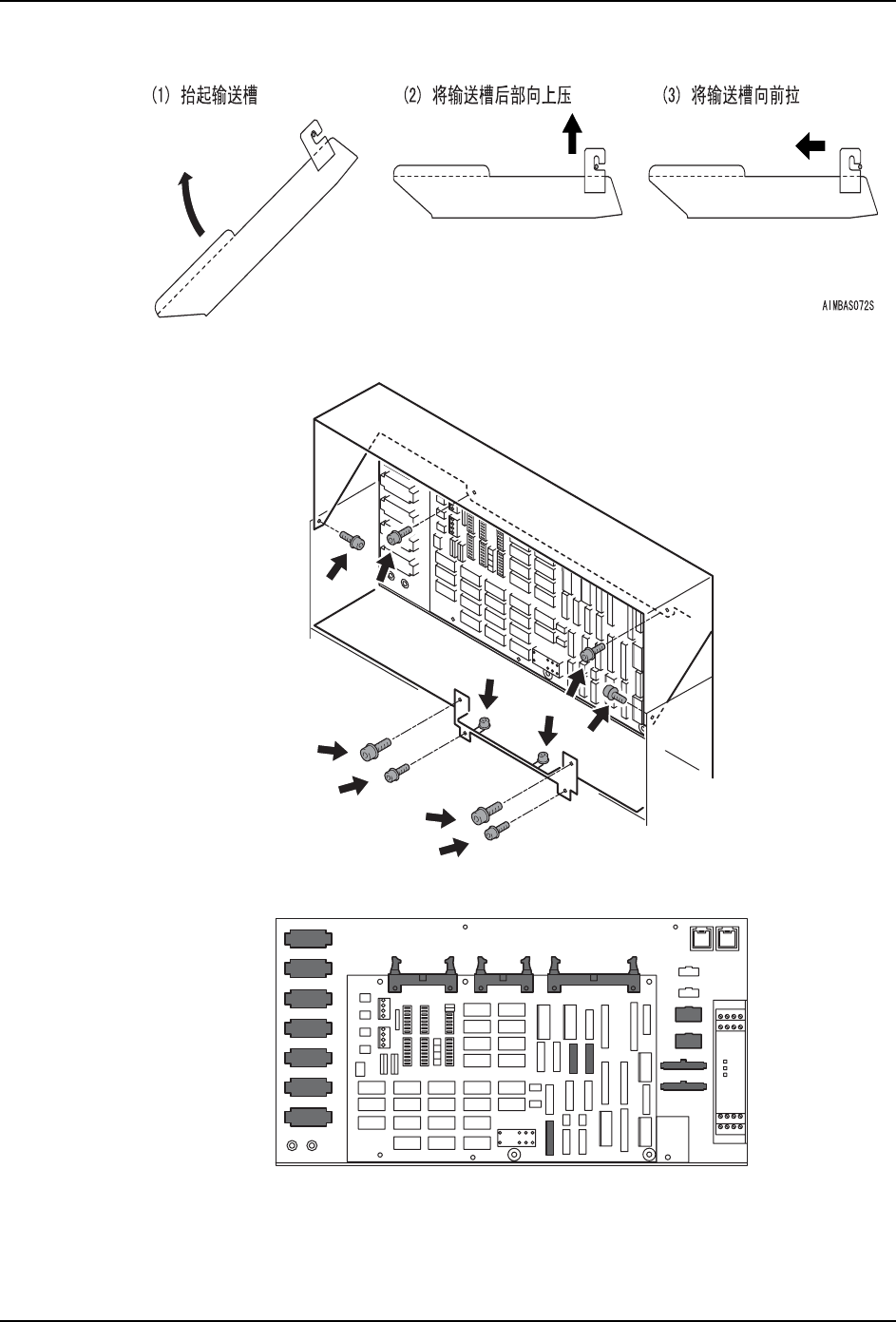 (1) 抬起输送槽

(2) 将输送槽后部向上压

(3) 将输送槽向前拉

AIMBAS072S