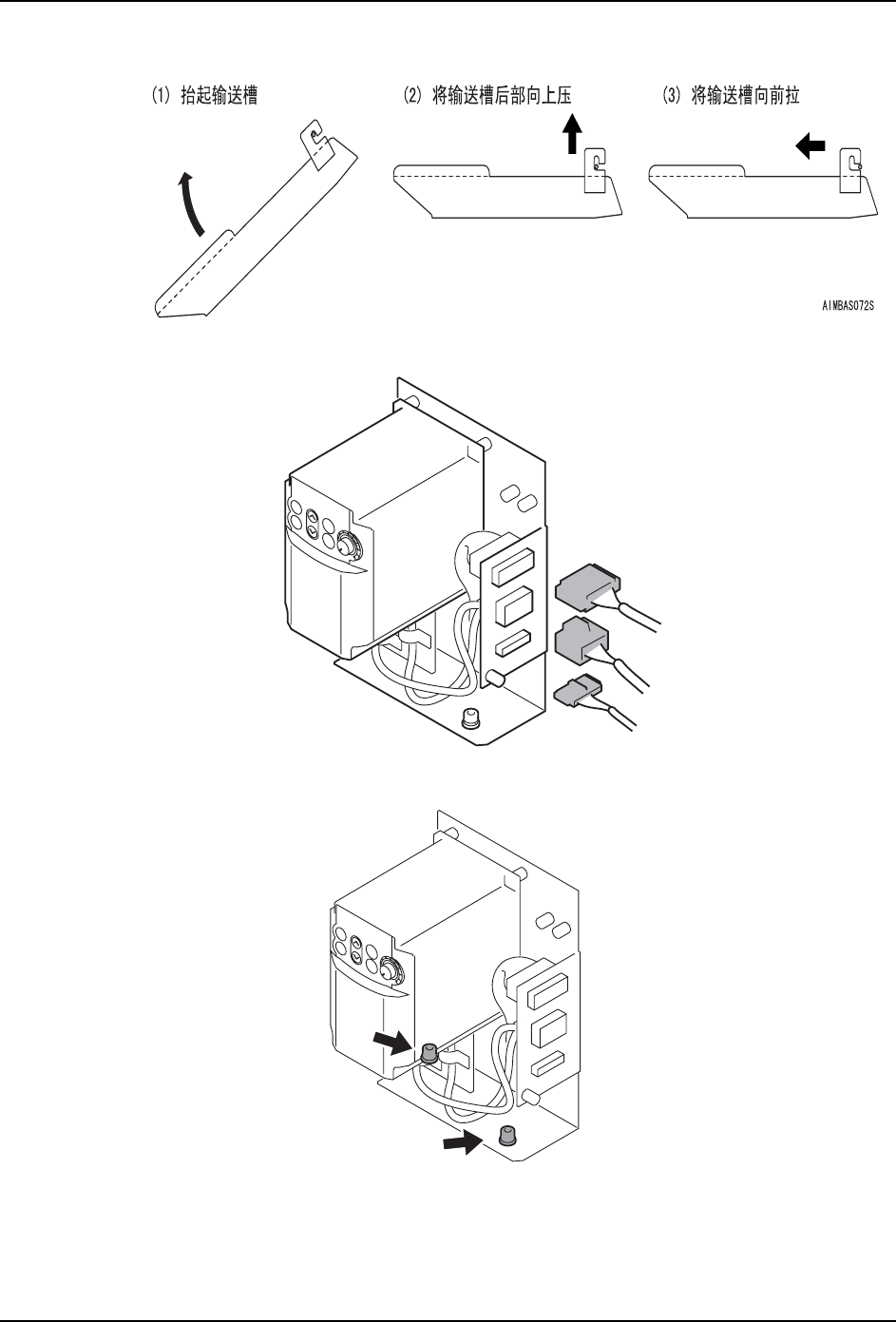 (1) 抬起输送槽

(2) 将输送槽后部向上压

(3) 将输送槽向前拉

AIMBAS072S