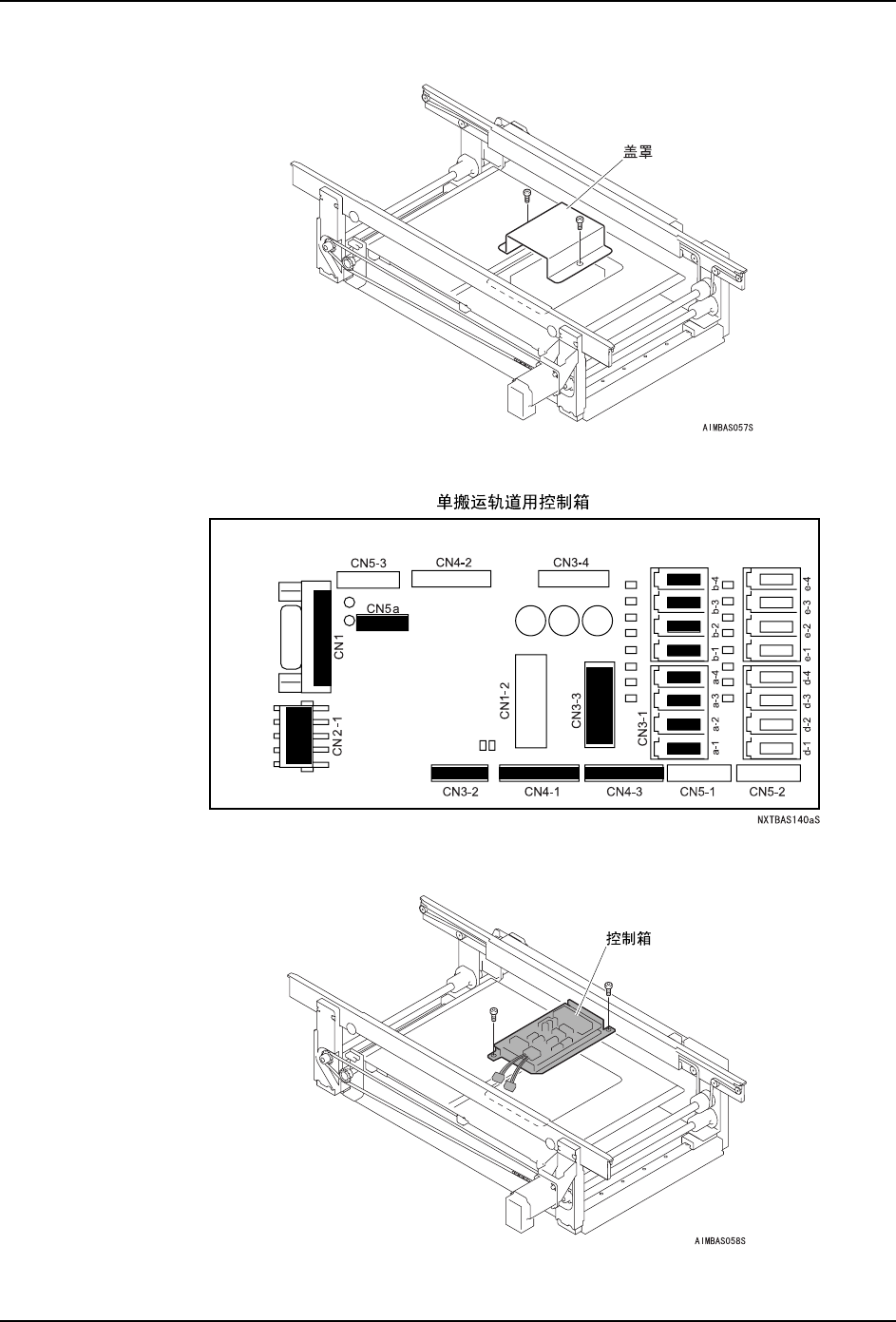 盖罩

AIMBAS057S

单搬运轨道用控制箱

CN5-3
CN4-2
CN3-4
CN5a
CN1
CN2-1
CN1-2
CN3-3
CN3-1
b-4
b-3
b-2
b-1
a-4
a-3
a-2
a-1
e-4
e-3
e-2
e-1
d-4
d-3
d-2
d-1
CN3-2
CN4-1
CN4-3
CN5-1
CN5-2

NXTBAS140aS

控制箱

AIMBAS058S