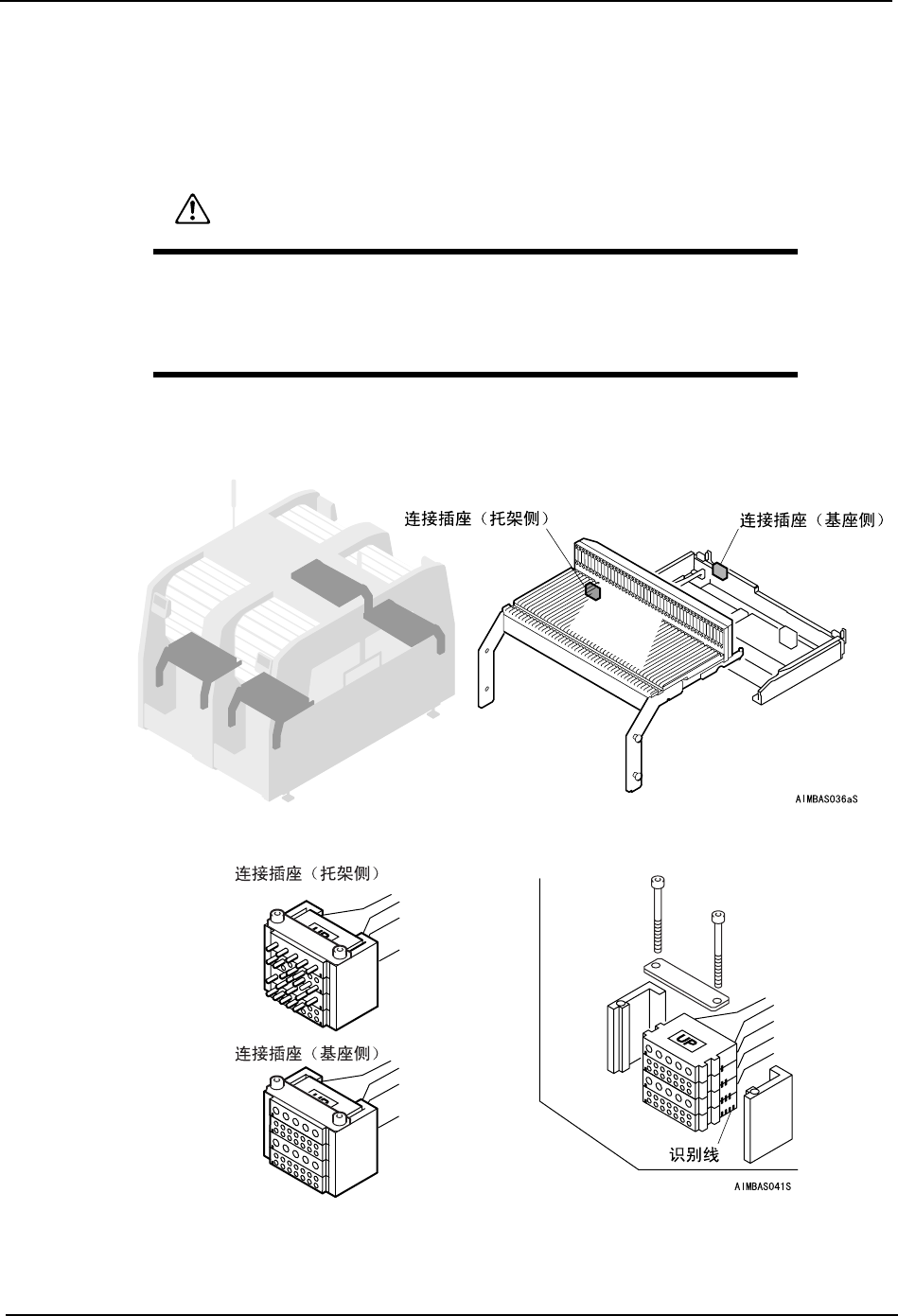 连接插座（托架侧）

连接插座（基座侧）

AIMBAS036aS

连接插座（托架侧）

UP

连接插座（基座侧）

UP

UP

识别线

AIMBAS041S