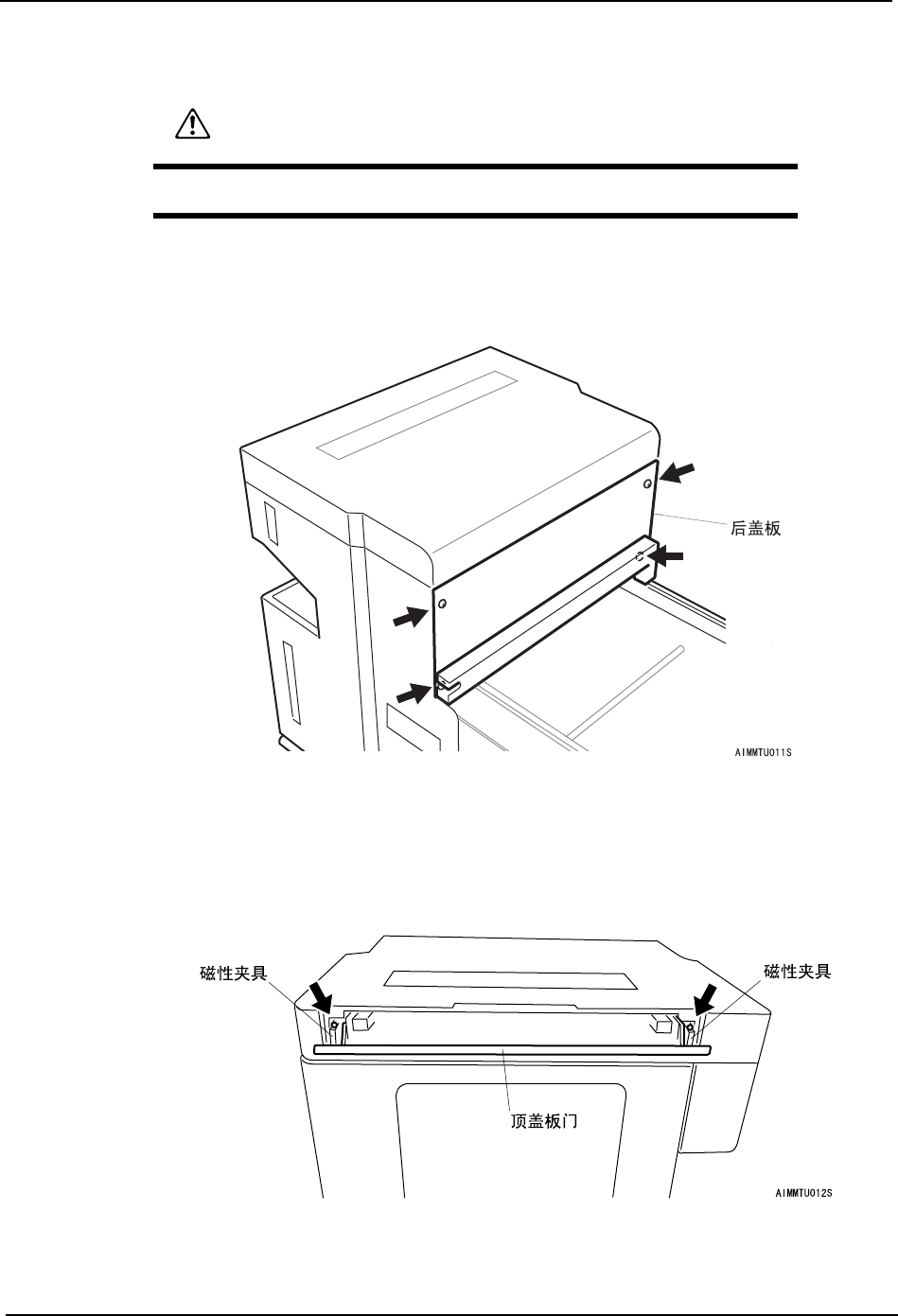 后盖板

AIMMTU011S

磁性夹具

磁性夹具

顶盖板门

AIMMTU012S