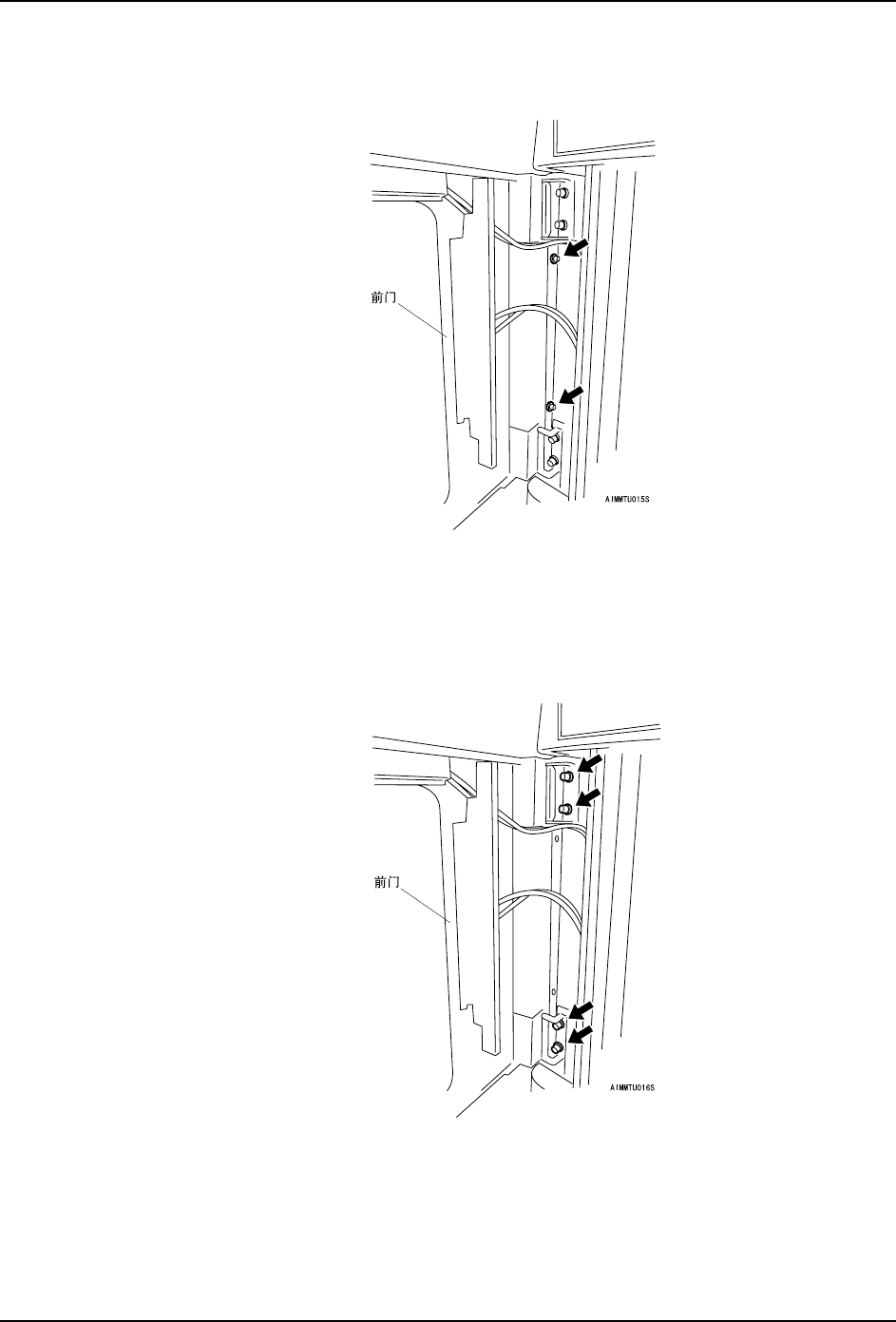 前门

AIMMTU015S

前门

AIMMTU016S