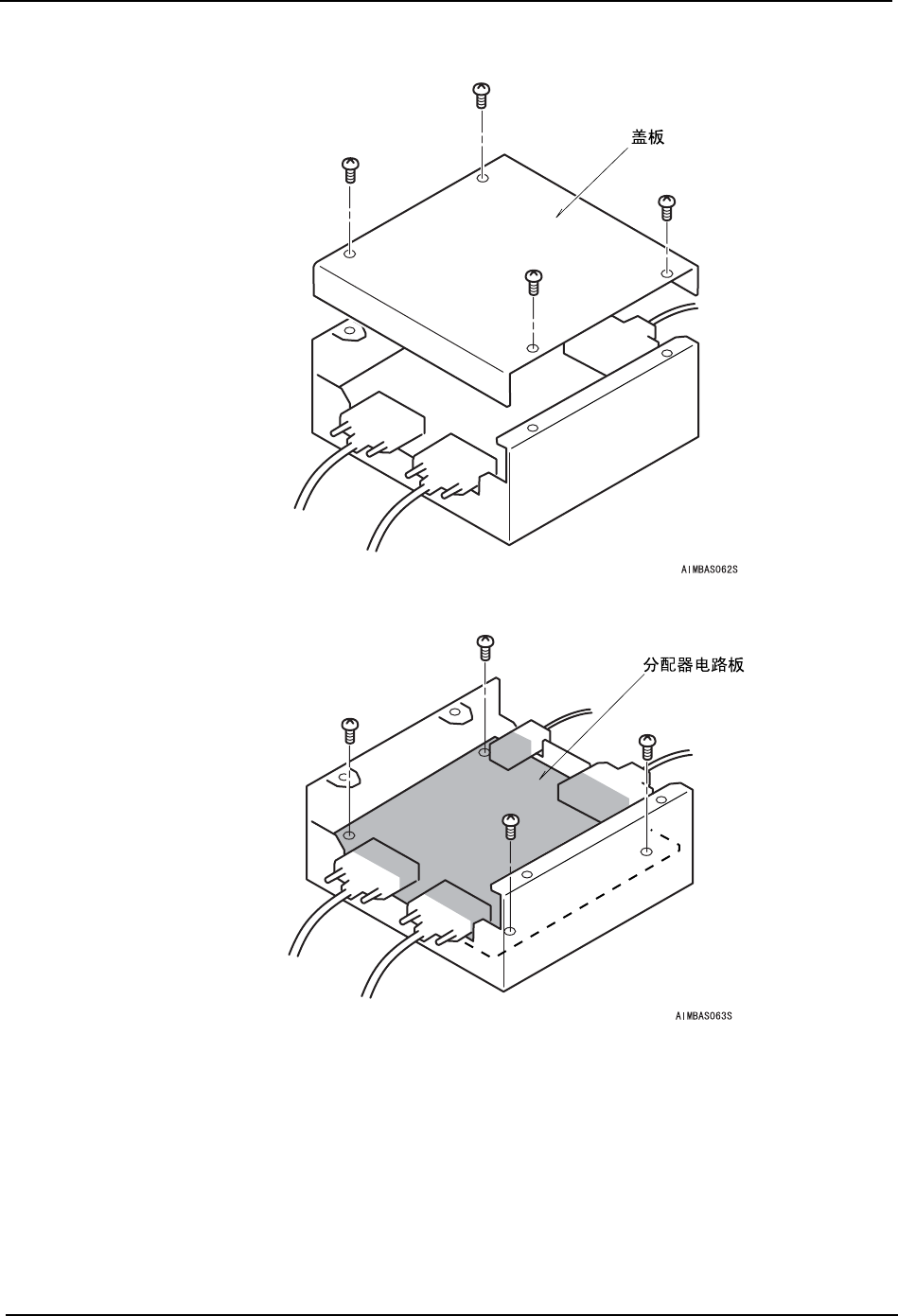 盖板

AIMBAS062S

分配器电路板

AIMBAS063S