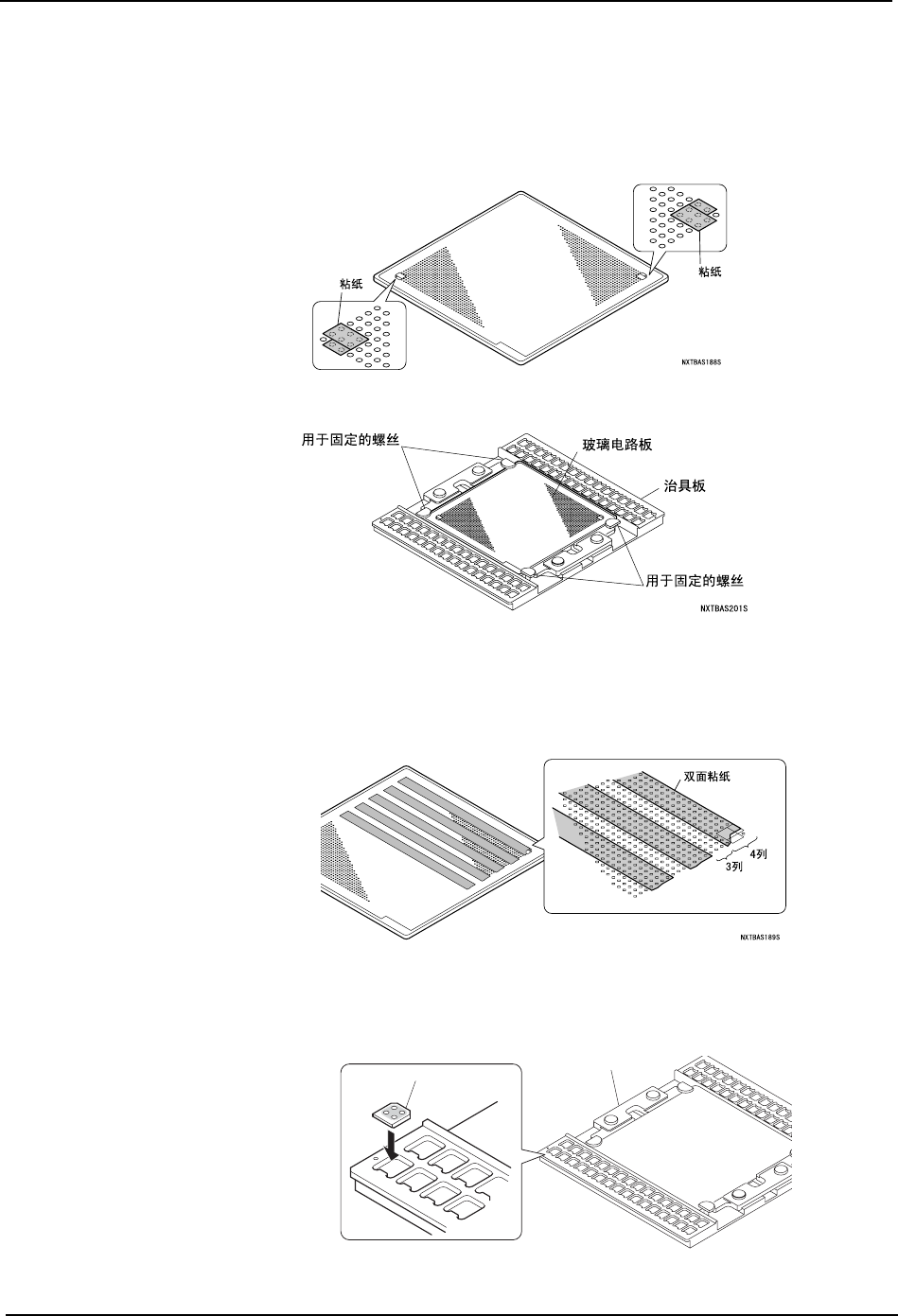 粘纸

粘纸

NXTBAS188S

用于固定的螺丝

玻璃电路板

治具板

用于固定的螺丝

NXTBAS201S

双面粘纸

4列

3列

NXTBAS189S