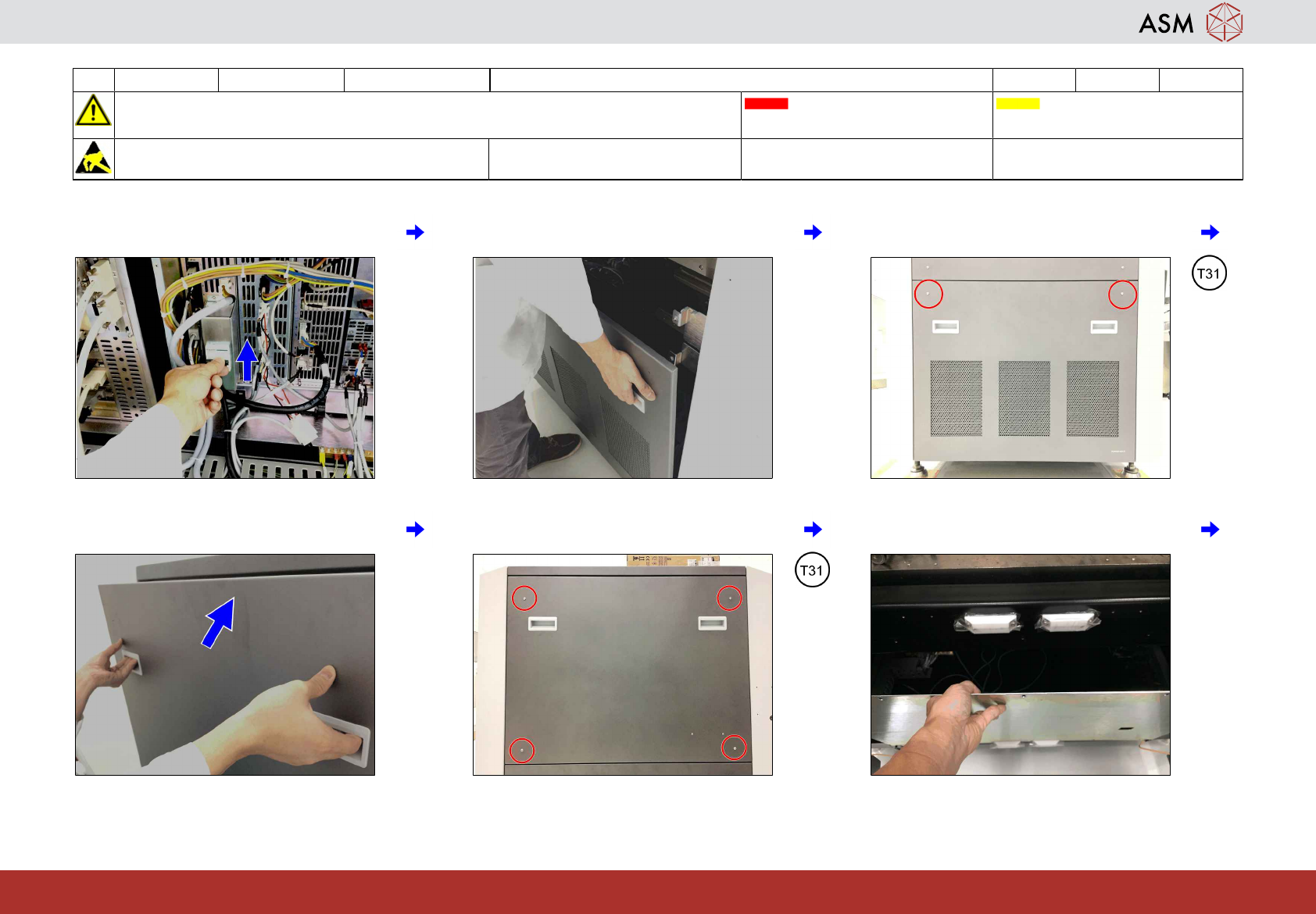 ASM

T31

T31