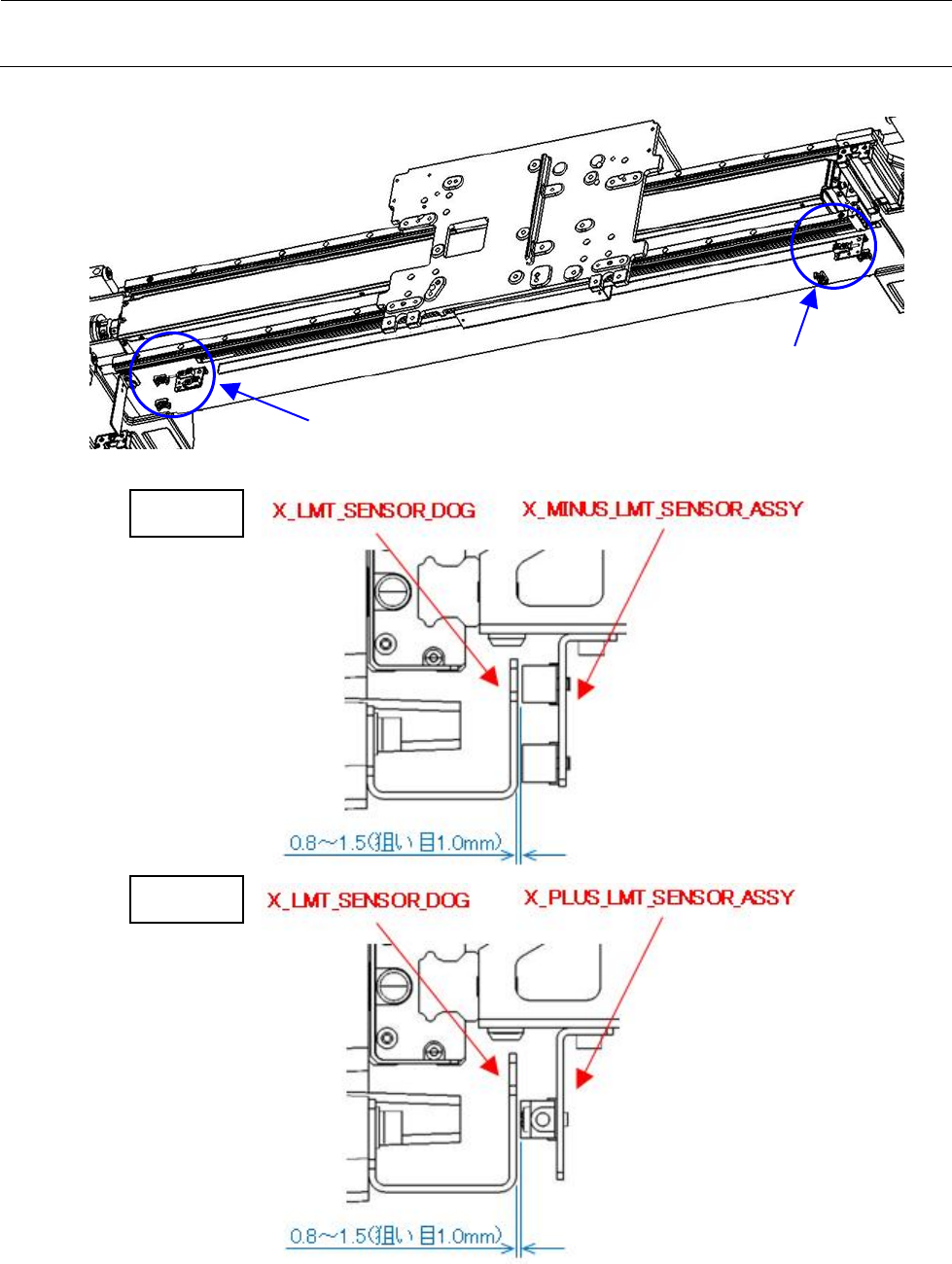 X_LMT_SENSOR_DOG

X_MINUS_LMT_SENSOR_ASSY

0.8~1.5(狙い目1.0mm)

X_LMT_SENSOR_DOG

X_PLUS_LMT_SENSOR_ASSY

0.8~1.5(狙い目1.0mm)