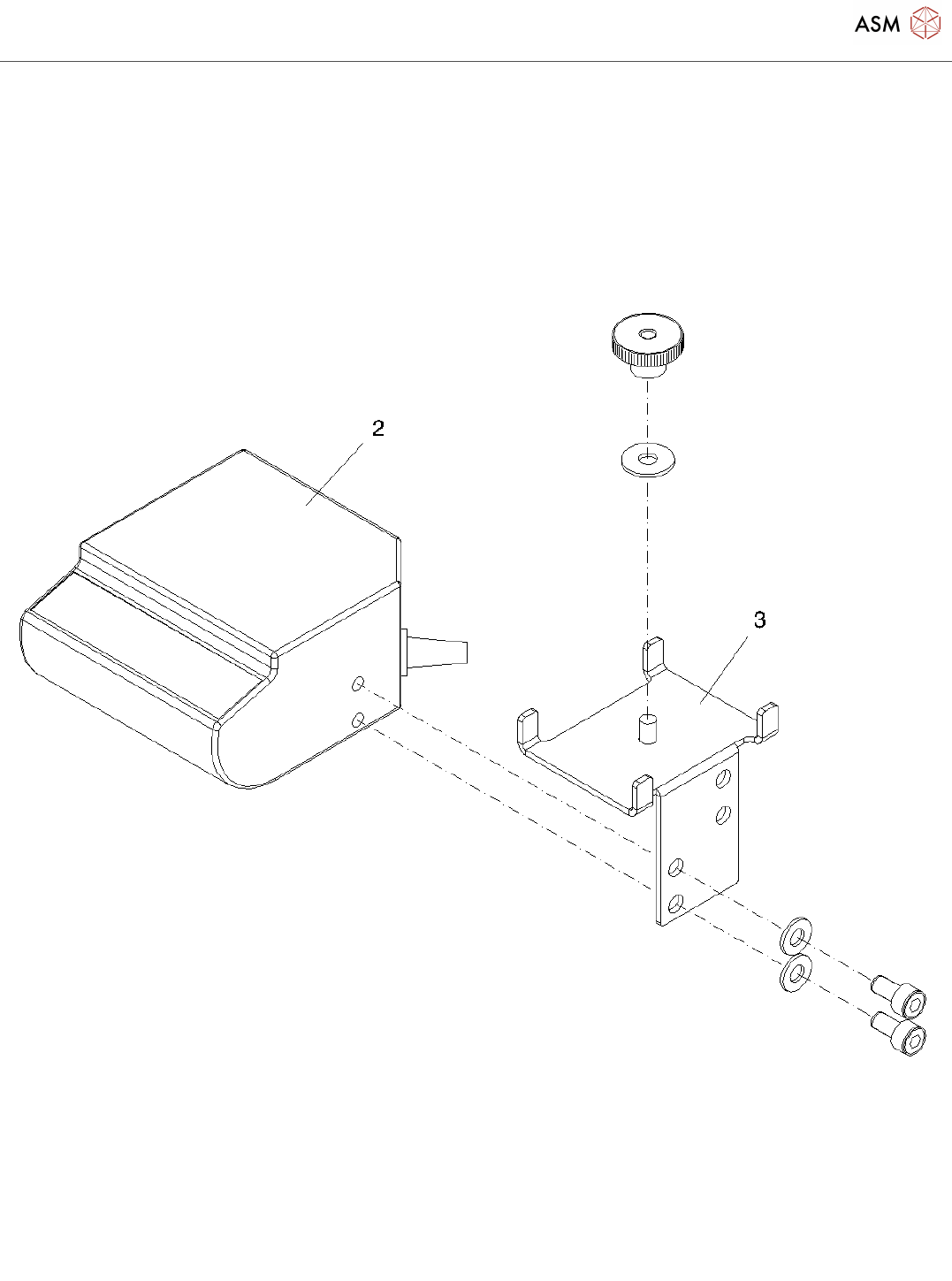 ASM

2

3