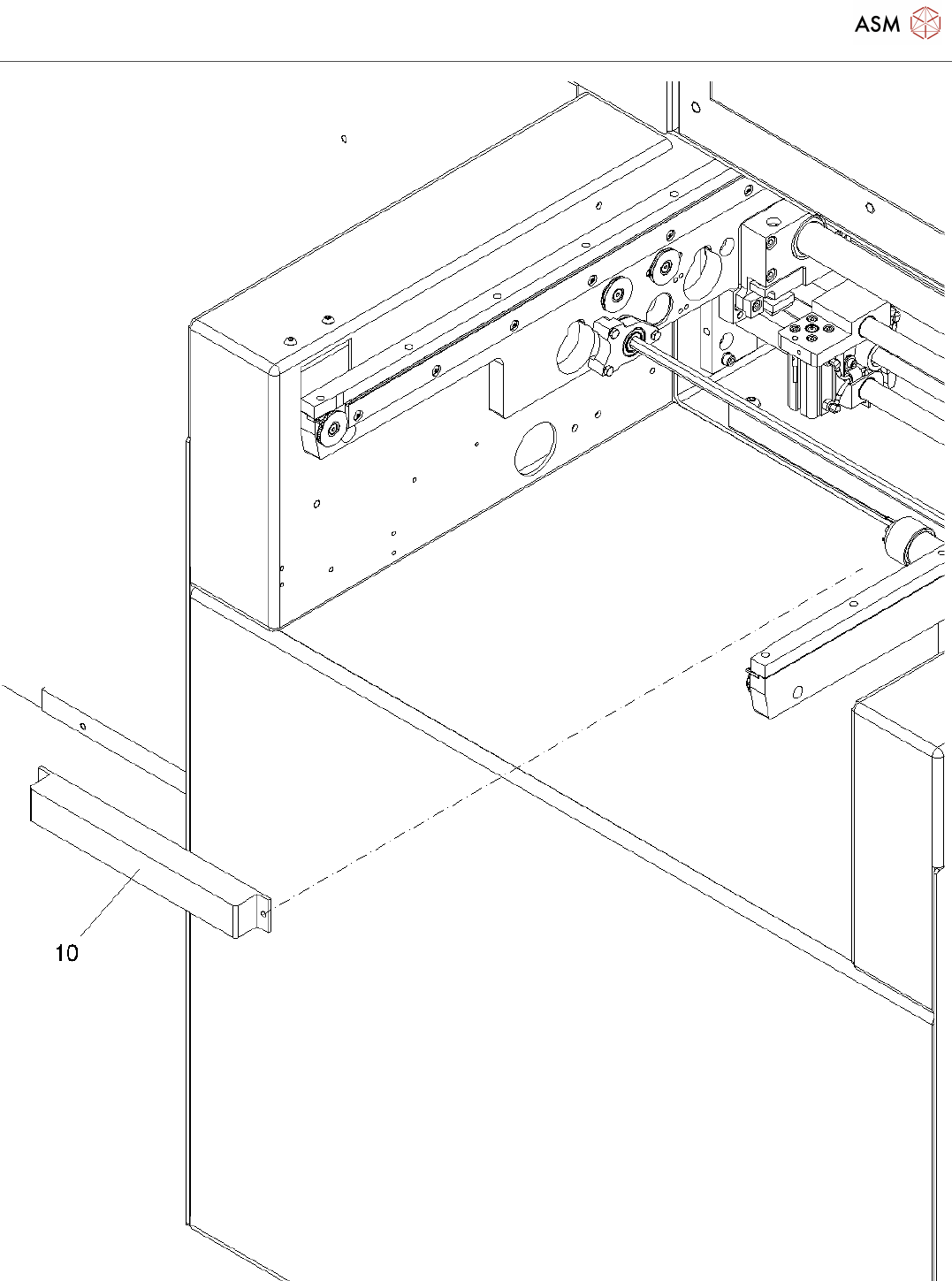 ASM

10