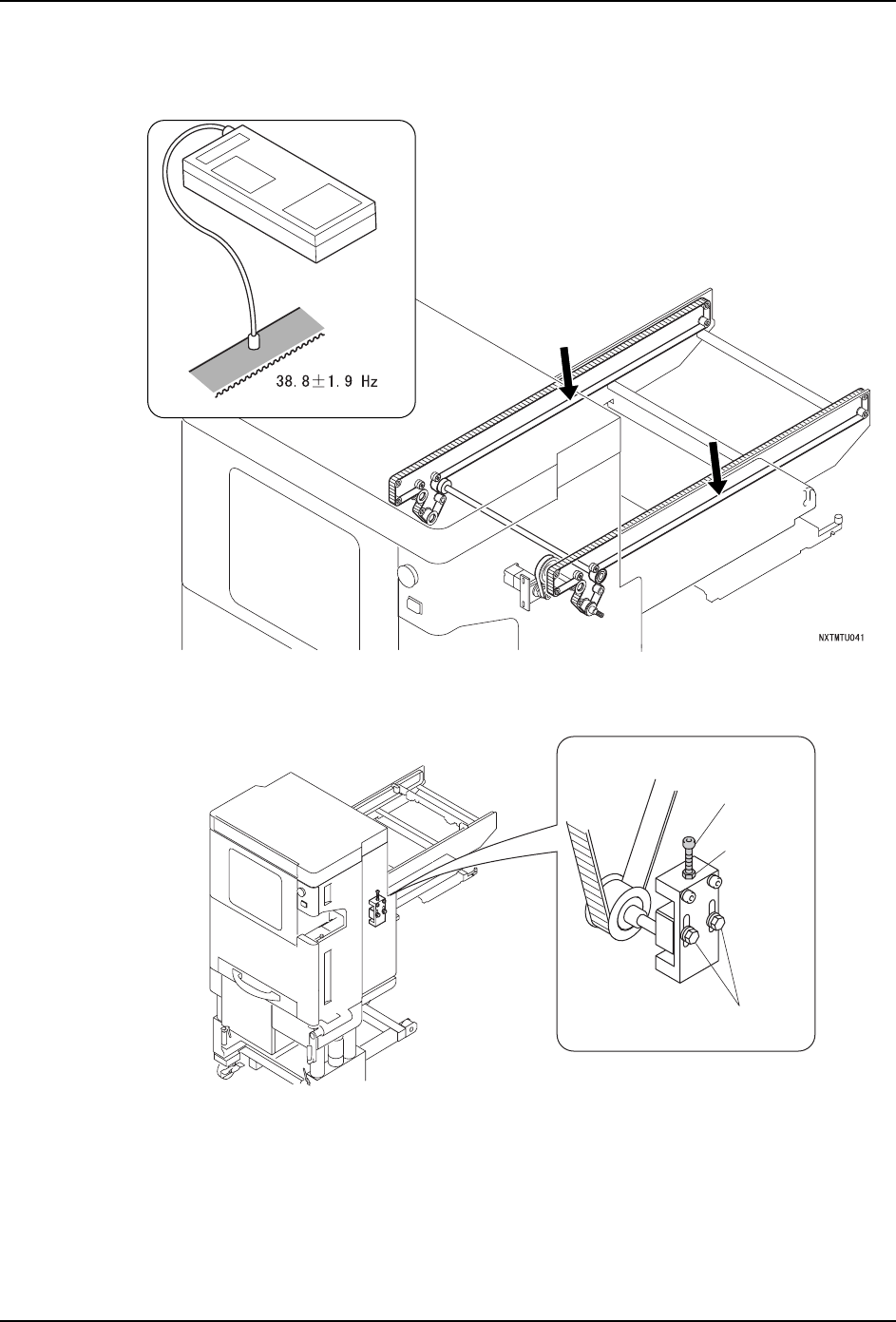 38.8±1.9 Hz

NXTMTU041