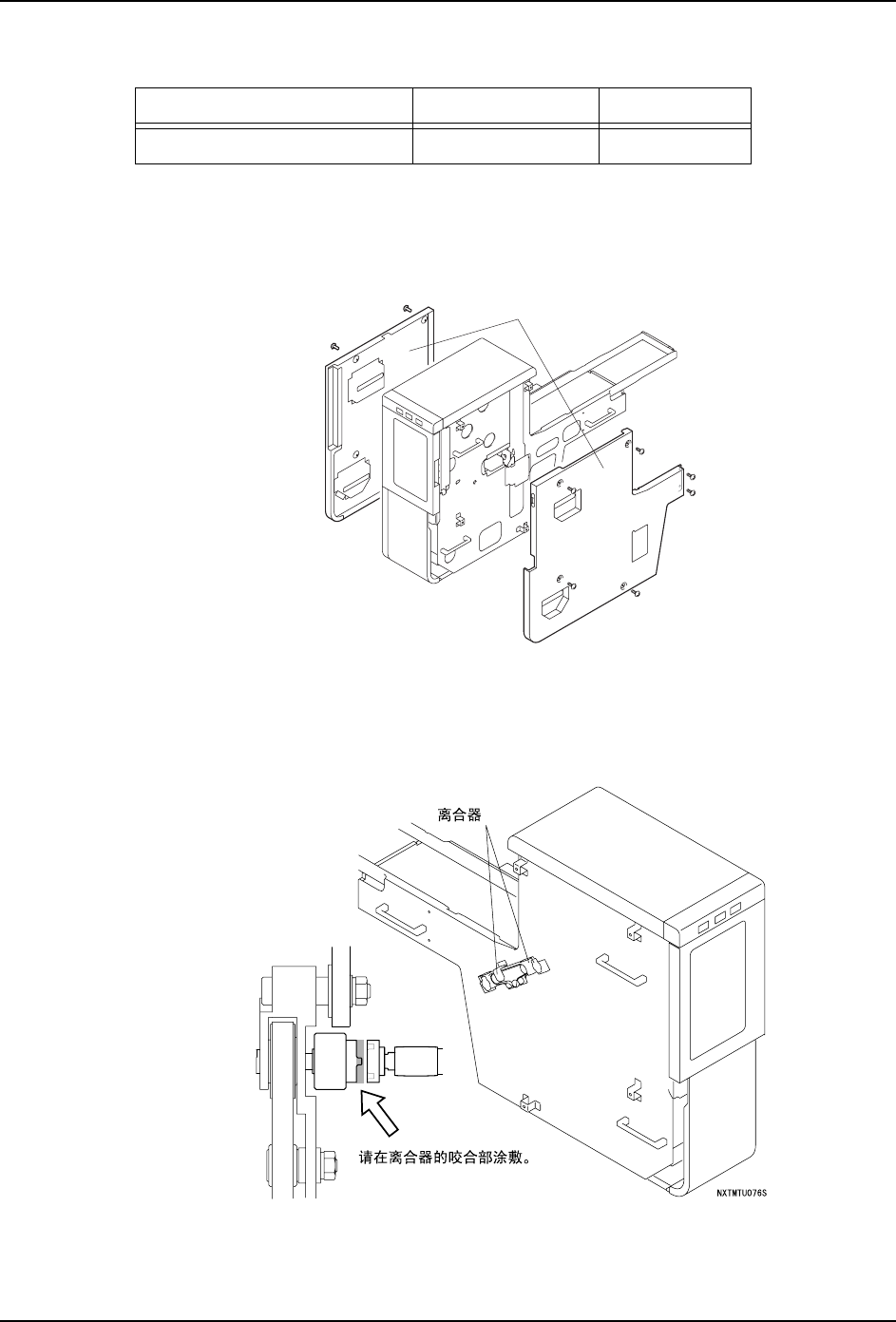 离合器

请在离合器的咬合部涂敷。

NXTMTU076S