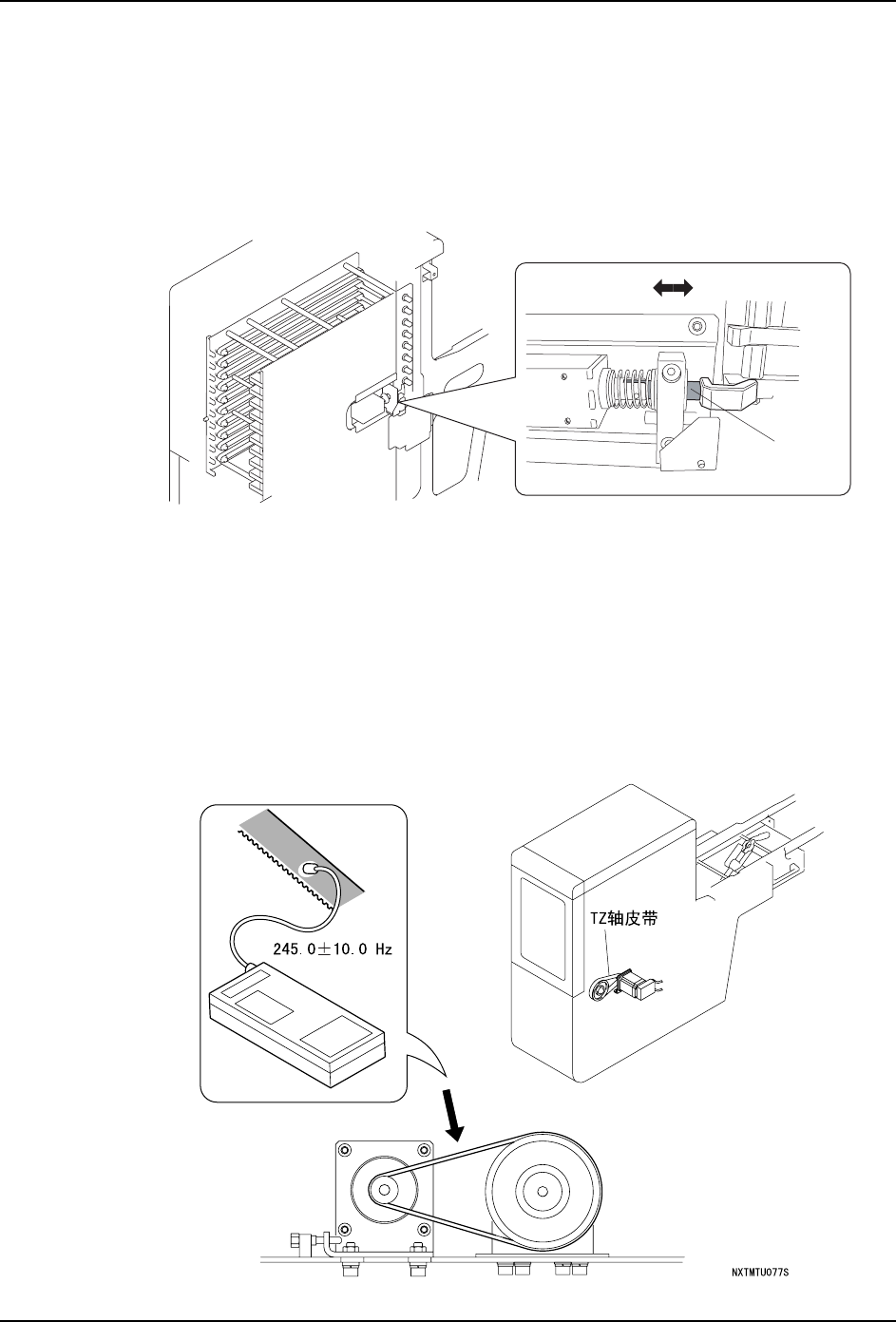 245.0±10.0 Hz

TZ轴皮带

NXTMTU077S