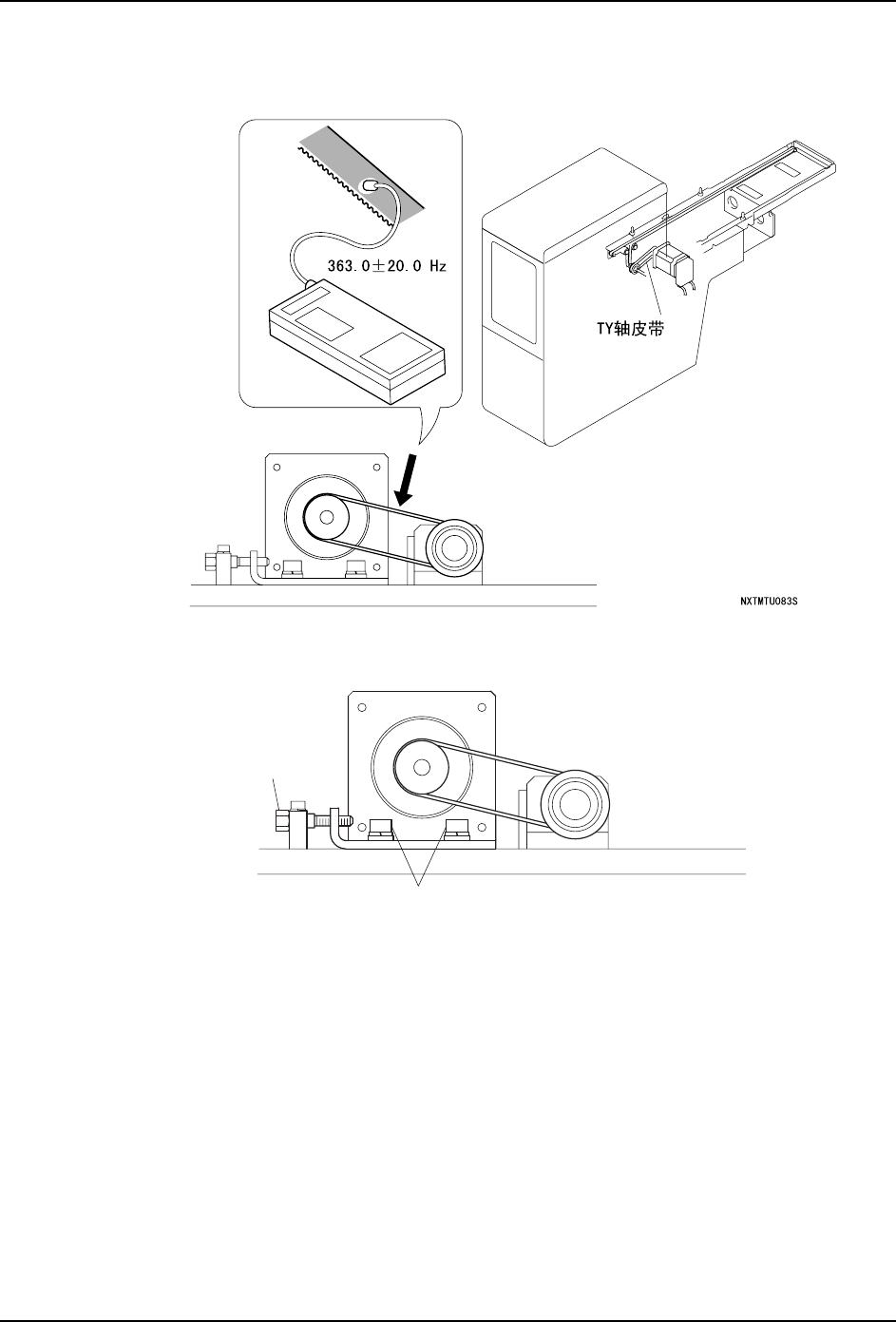 363.0±20.0 Hz

TY轴皮带

NXTMTU083S