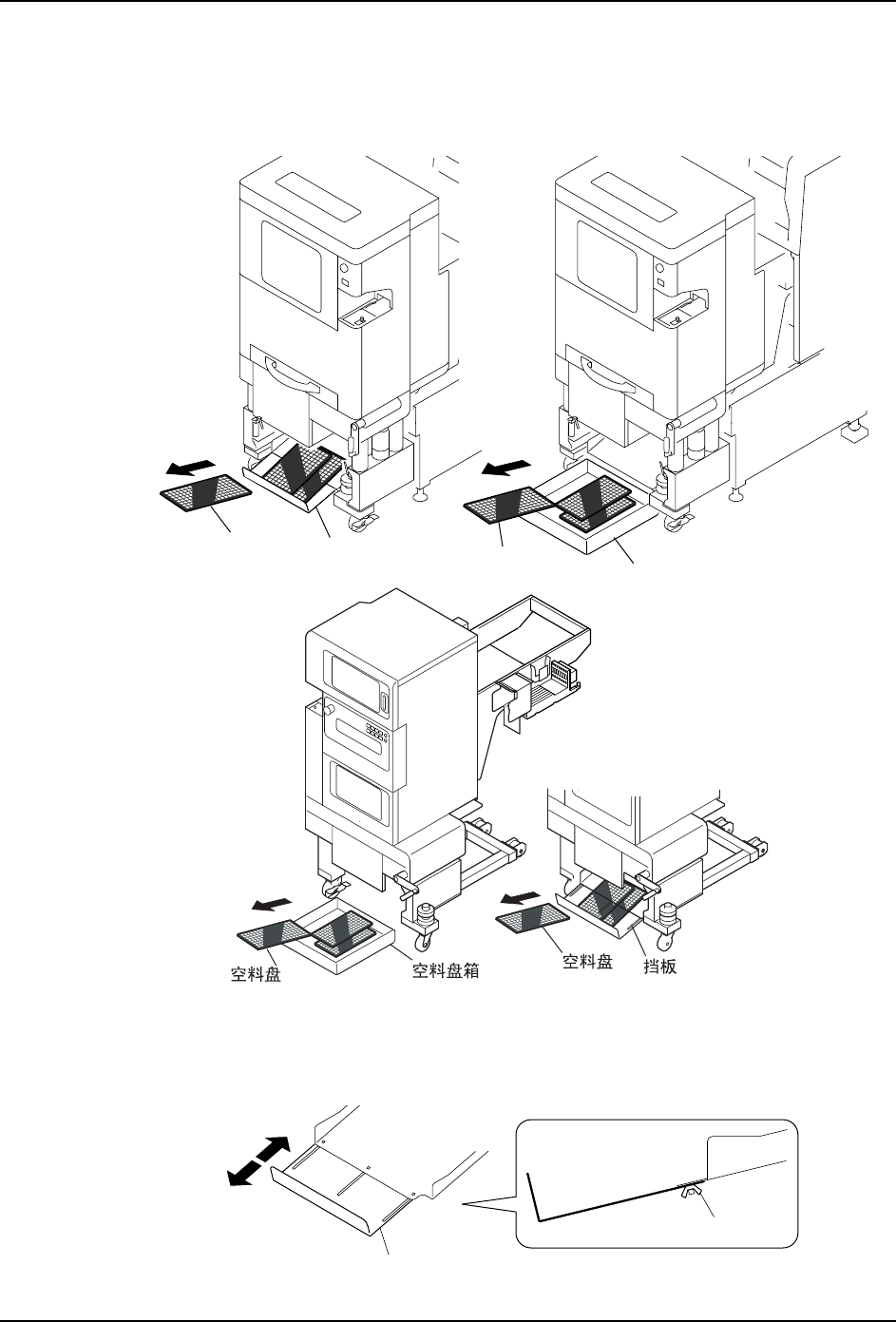 空料盘

空料盘箱

空料盘

挡板