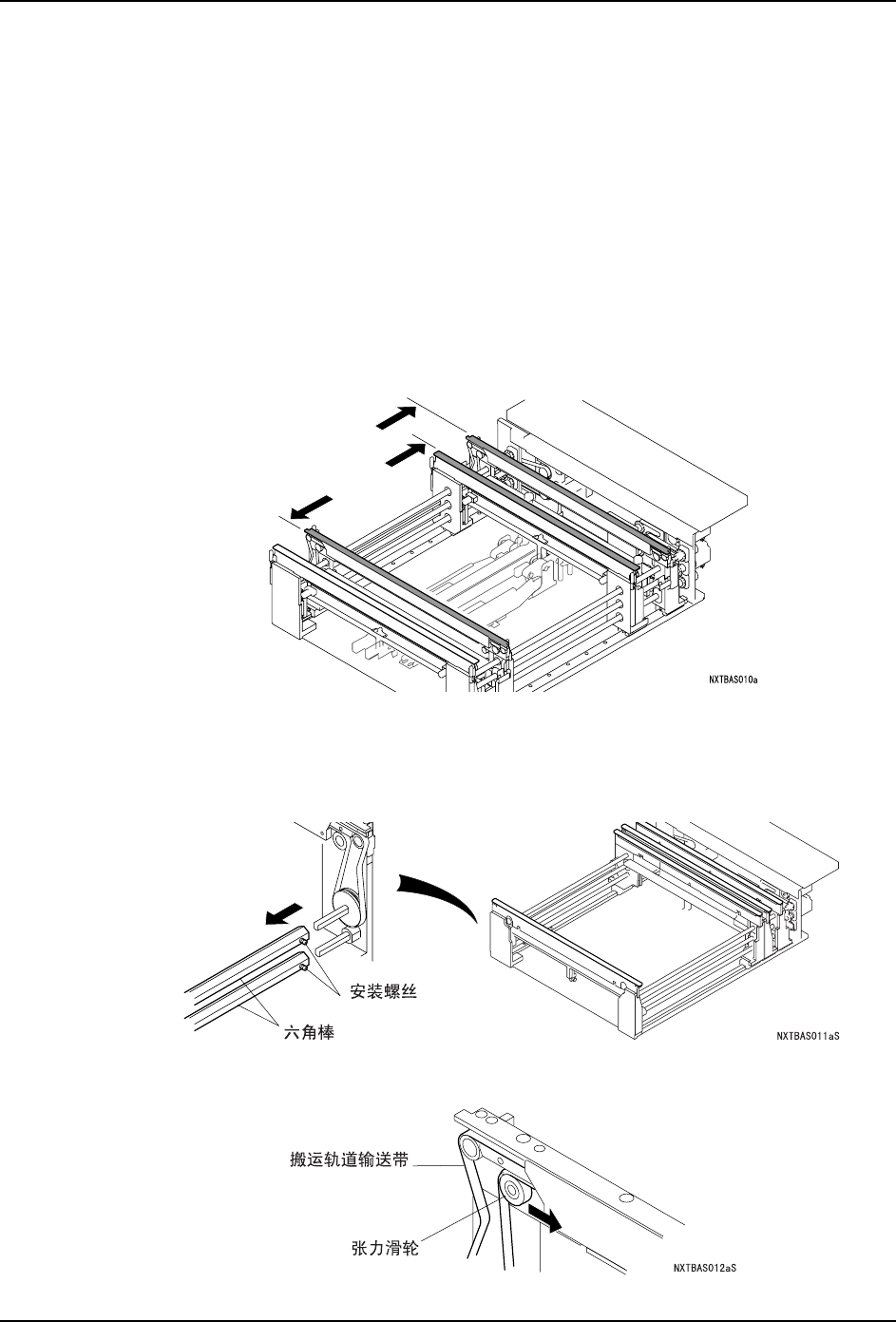 NXTBAS010a

安装螺丝

六角棒

NXTBAS011aS

搬运轨道输送带

张力滑轮

NXTBAS012aS