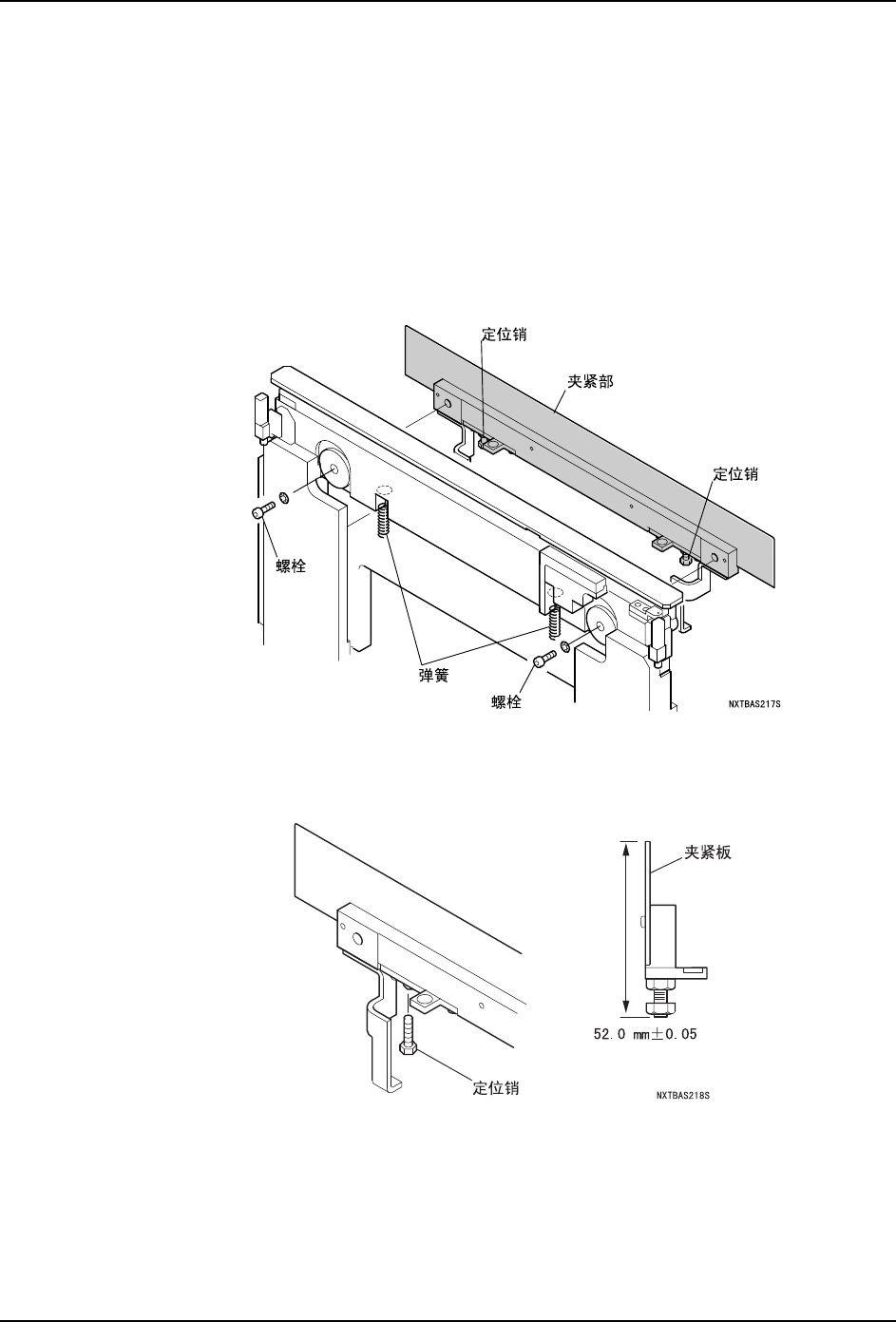 定位销

夹紧部

定位销

螺栓

弹簧

螺栓

NXTBAS217S

夹紧板

52.0 mm±0.05

定位销

NXTBAS218S