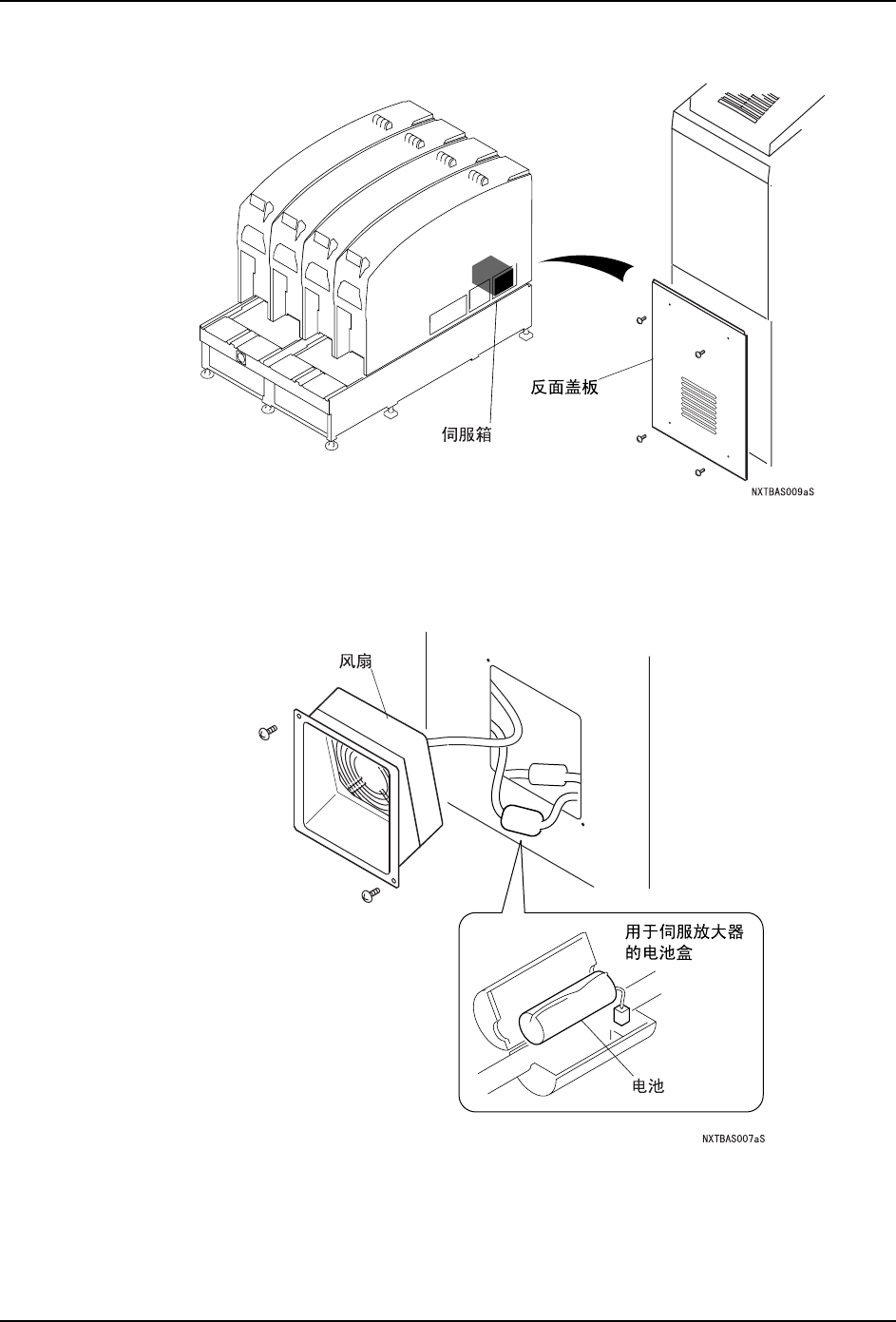 反面盖板

伺服箱

NXTBAS009aS

风扇

用于伺服放大器的电池盒

电池

NXTBAS007aS