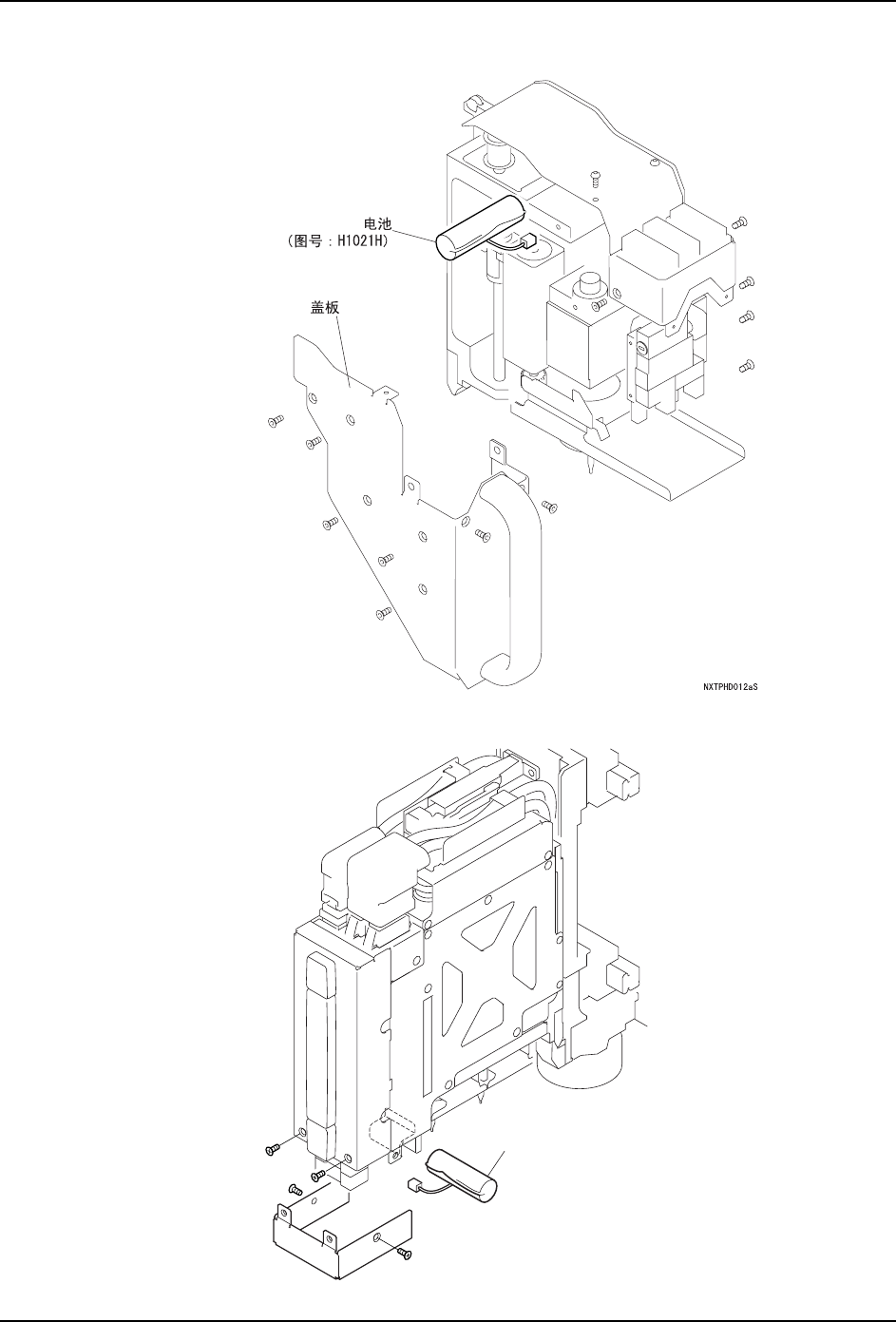 电池
(图号：H1021H)

盖板

NXTPHD012aS