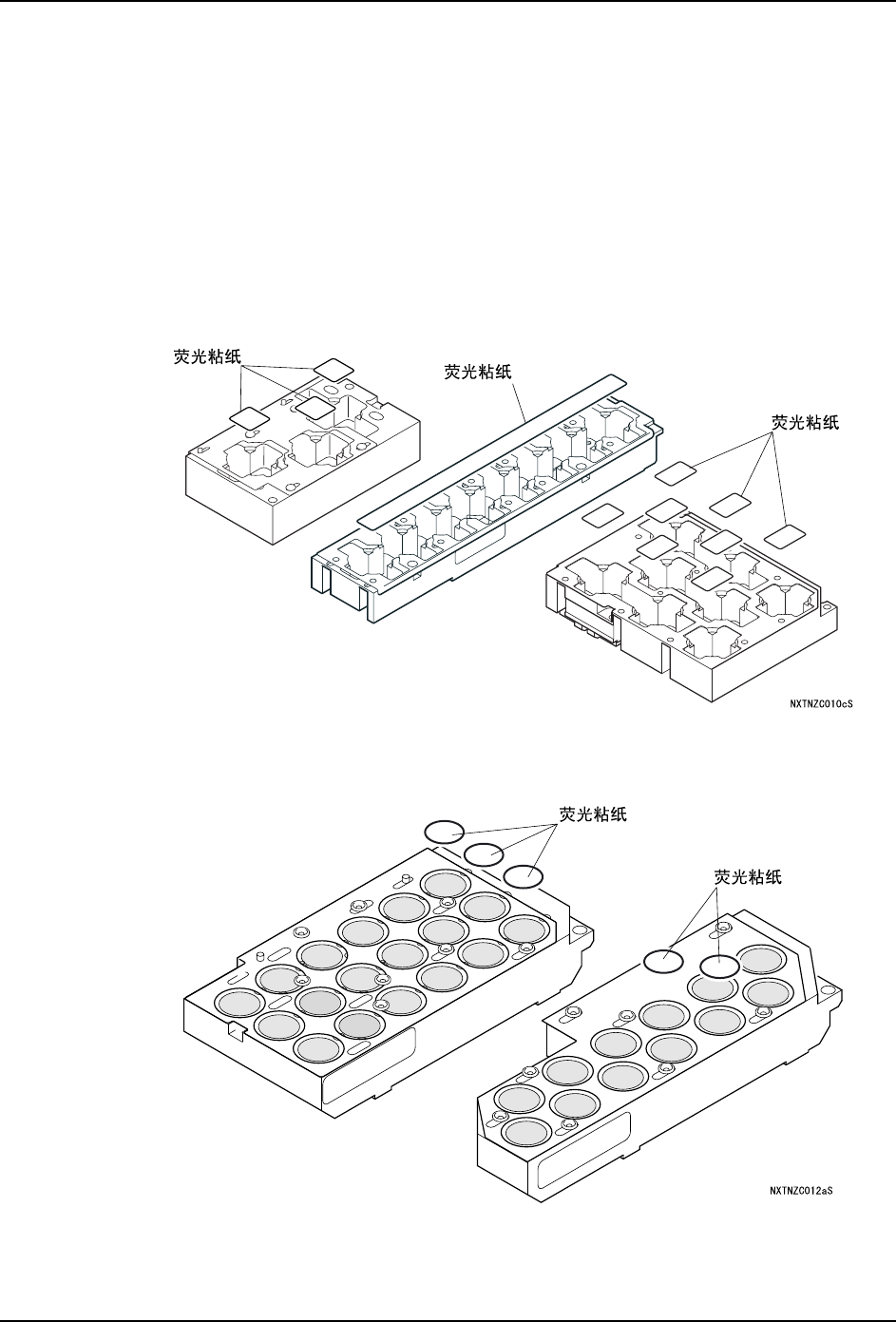 荧光粘纸

荧光粘纸

荧光粘纸

NXTNZC010cS

荧光粘纸

荧光粘纸

NXTNZC012aS