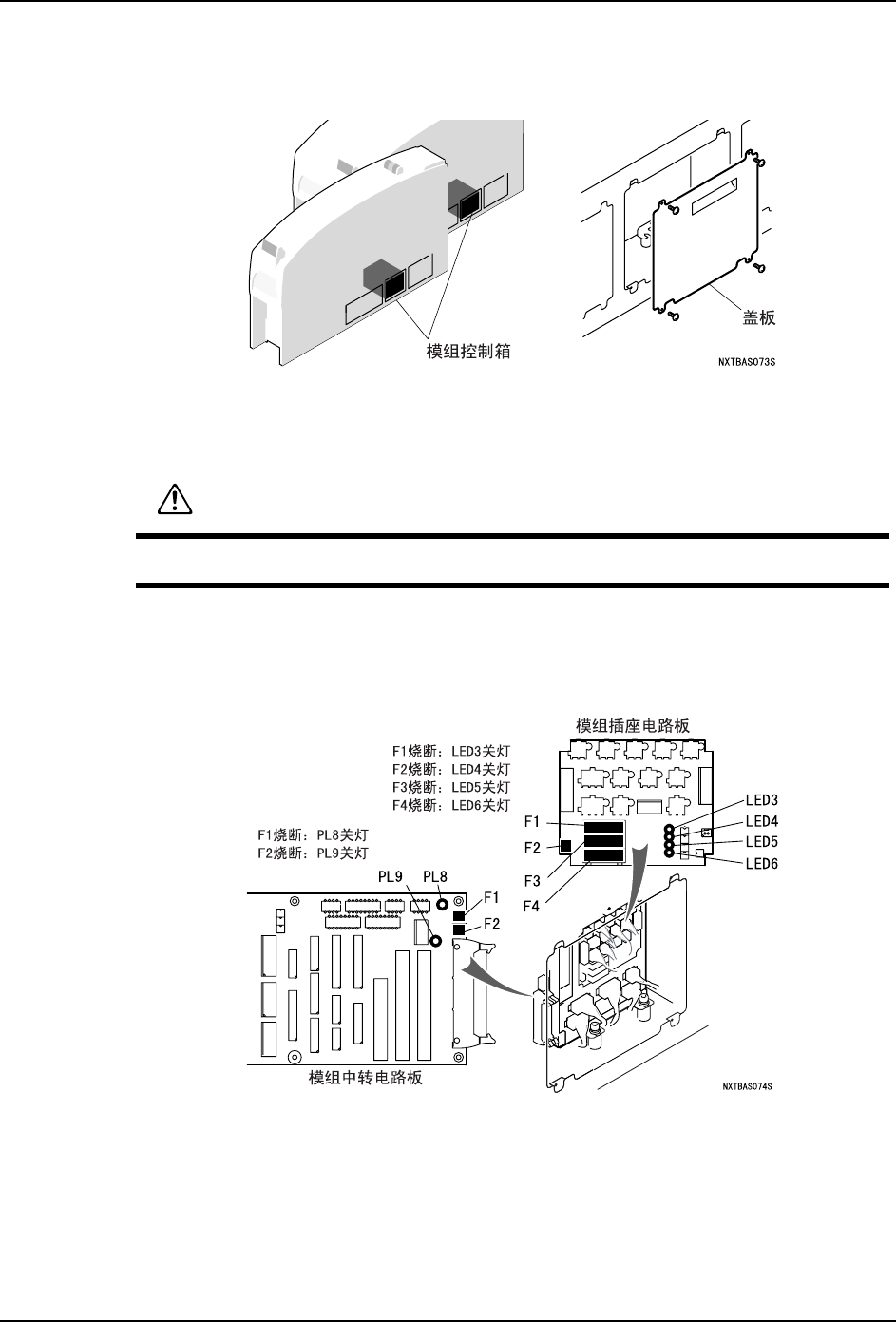 盖板

模组控制箱

NXTBAS073S

模组插座电路板

F1烧断：LED3关灯
F2烧断：LED4关灯
F3烧断：LED5关灯
F4烧断：LED6关灯

F1烧断：PL8关灯
F2烧断：PL9关灯

F1
F2
F3
F4
LED3
LED4
LED5
LED6
PL9
PL8
F1
F2

模组中转电路板

NXTBAS074S