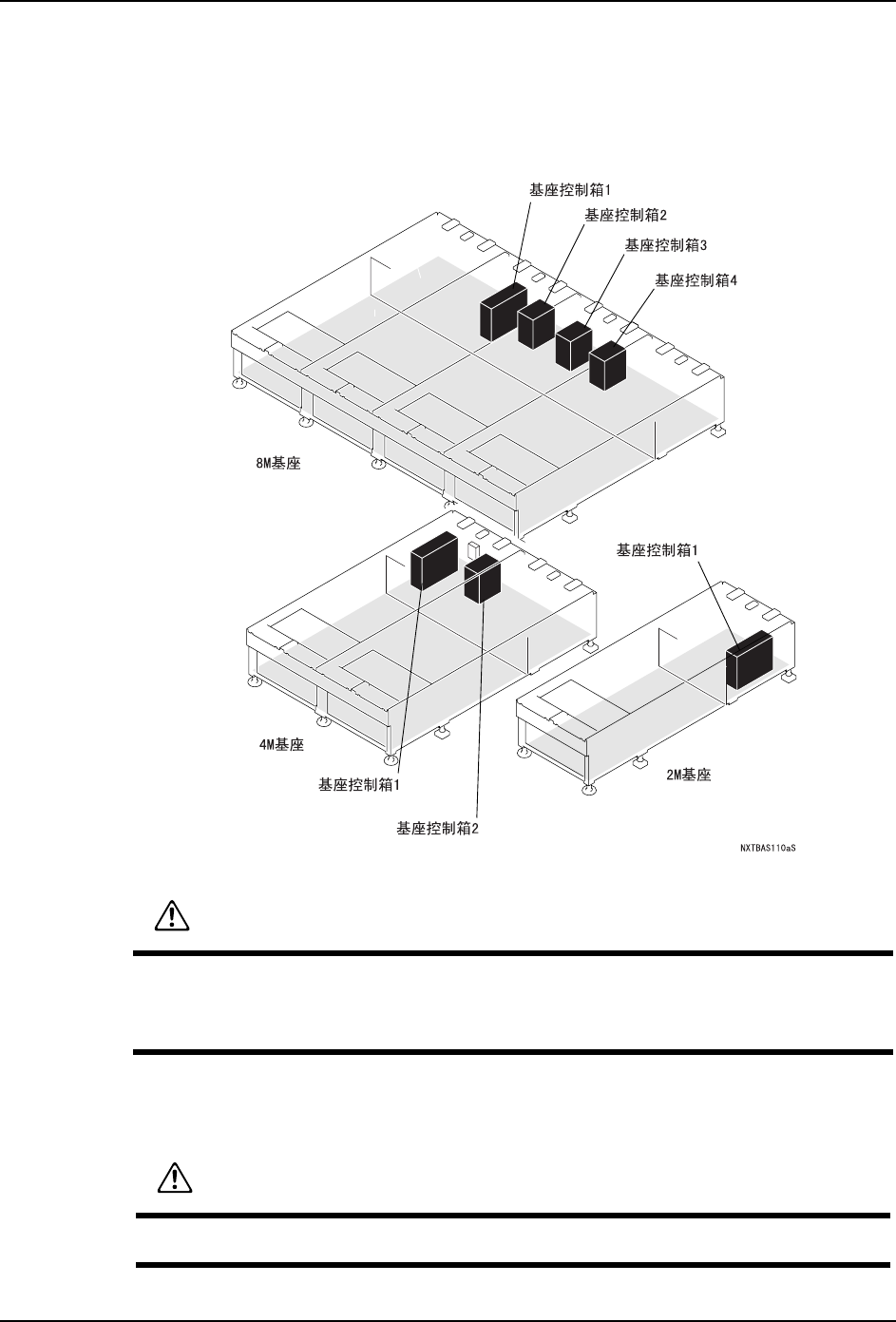 基座控制箱1
基座控制箱2
基座控制箱3
基座控制箱4
8M基座
基座控制箱1
4M基座
基座控制箱1
基座控制箱2
2M基座
NXTBAS110aS