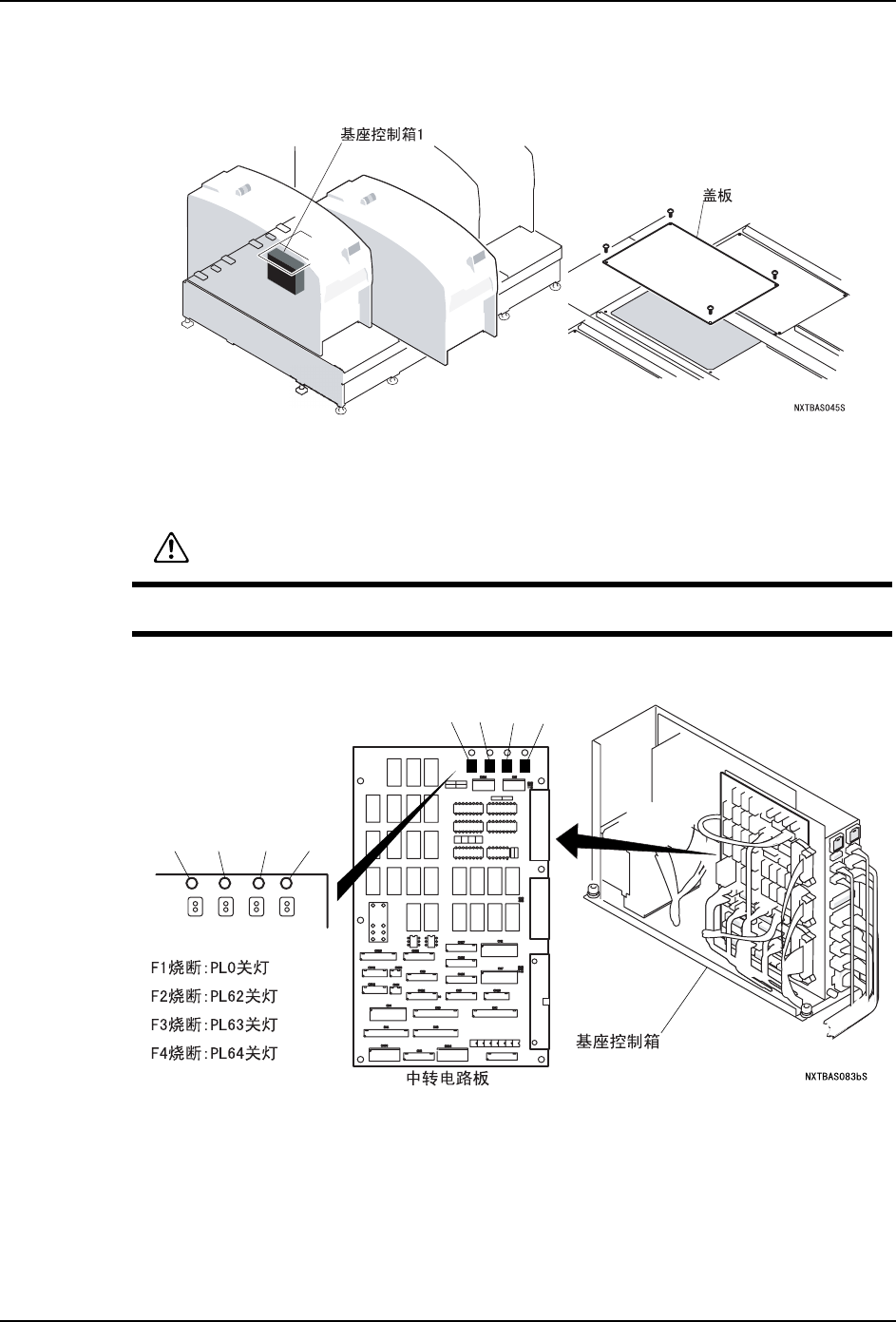 基座控制箱1

盖板

NXTBAS045S

F1烧断:PL0关灯
F2烧断:PL62关灯
F3烧断:PL63关灯
F4烧断:PL64关灯

中转电路板

基座控制箱

NXTBAS083bS