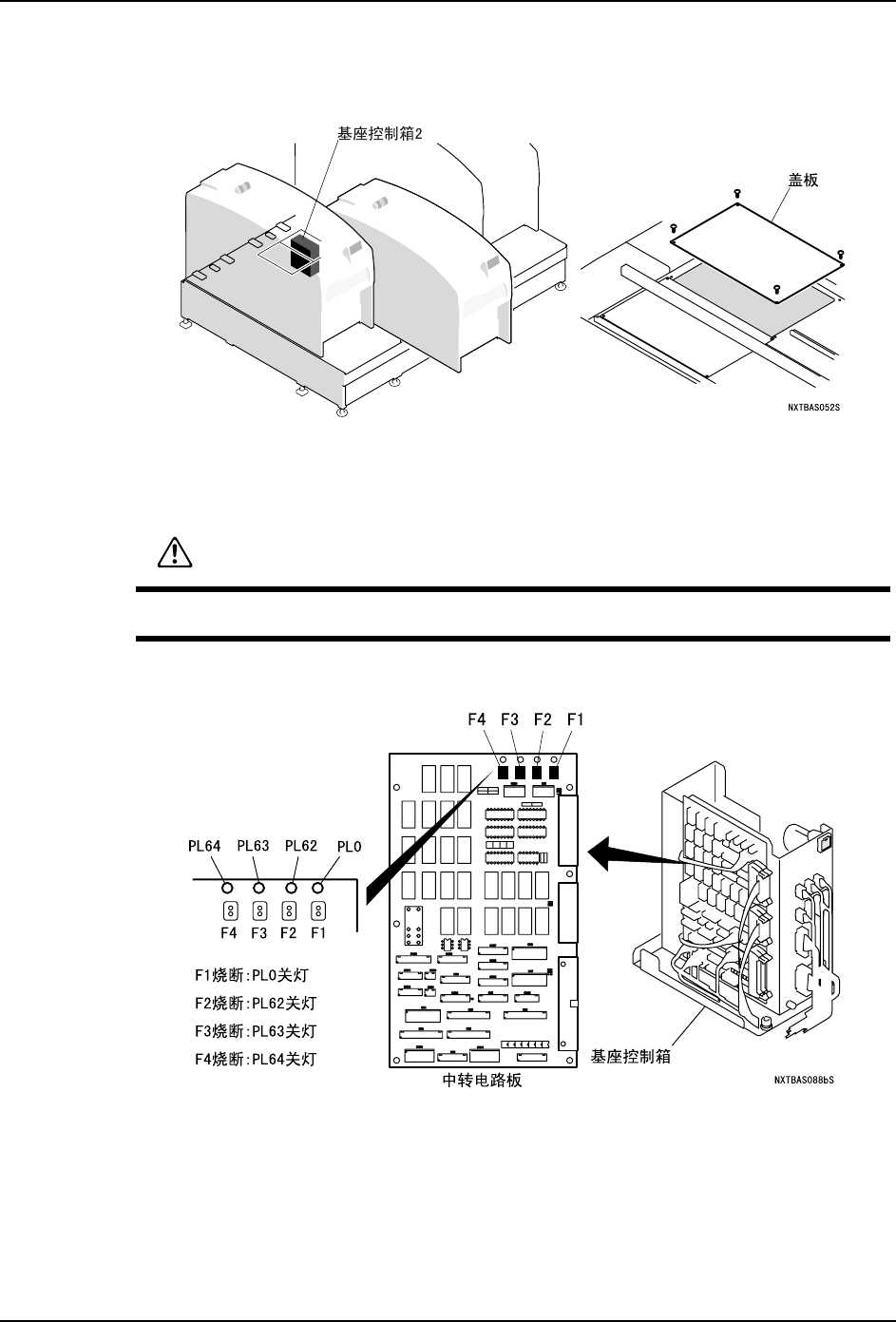 基座控制箱2

盖板

NXTBAS052S

F4 F3 F2 F1

PL64 PL63 PL62 PL0

F4 F3 F2 F1

F1烧断:PL0关灯

F2烧断:PL62关灯

F3烧断:PL63关灯

F4烧断:PL64关灯

中转电路板

基座控制箱

NXTBAS088bS