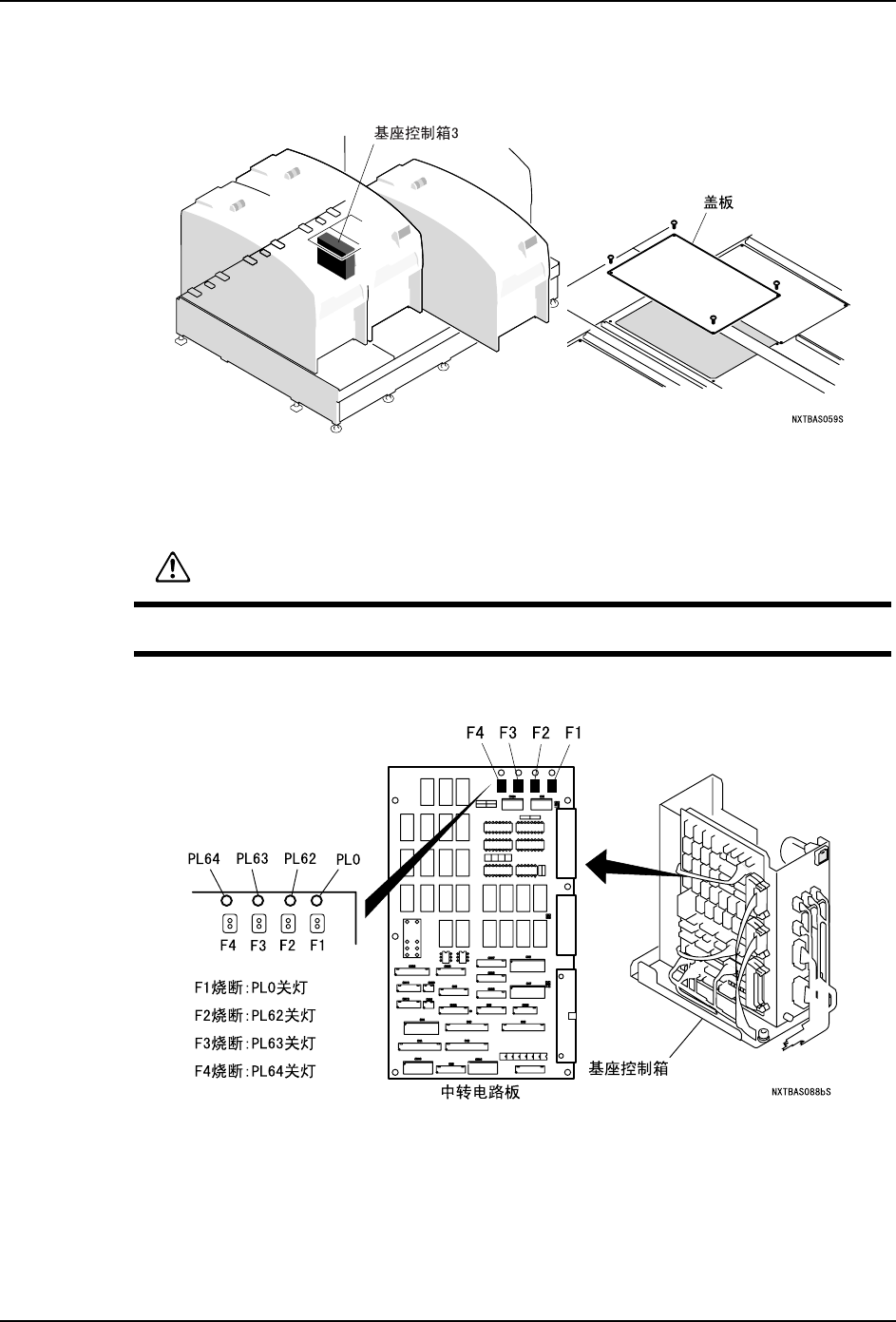 基座控制箱3

盖板

NXTBAS059S

F4 F3 F2 F1

PL64 PL63 PL62 PL0

F4 F3 F2 F1

F1烧断:PL0关灯

F2烧断:PL62关灯

F3烧断:PL63关灯

F4烧断:PL64关灯

中转电路板

基座控制箱

NXTBAS088bS