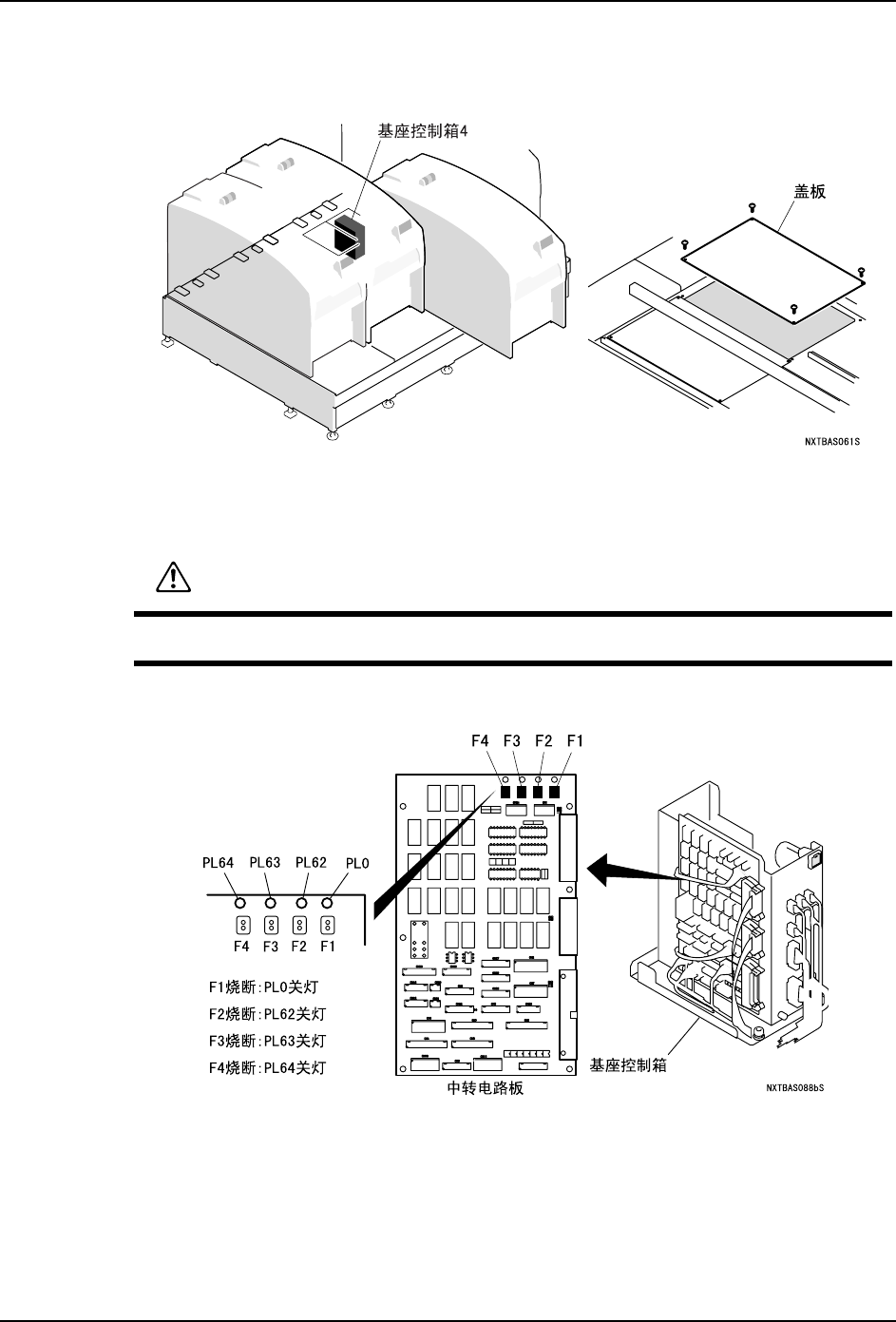 基座控制箱4

盖板

NXTBAS061S

F4 F3 F2 F1

PL64 PL63 PL62 PL0

F4 F3 F2 F1

F1烧断:PL0关灯
F2烧断:PL62关灯
F3烧断:PL63关灯
F4烧断:PL64关灯

中转电路板

基座控制箱

NXTBAS088bS