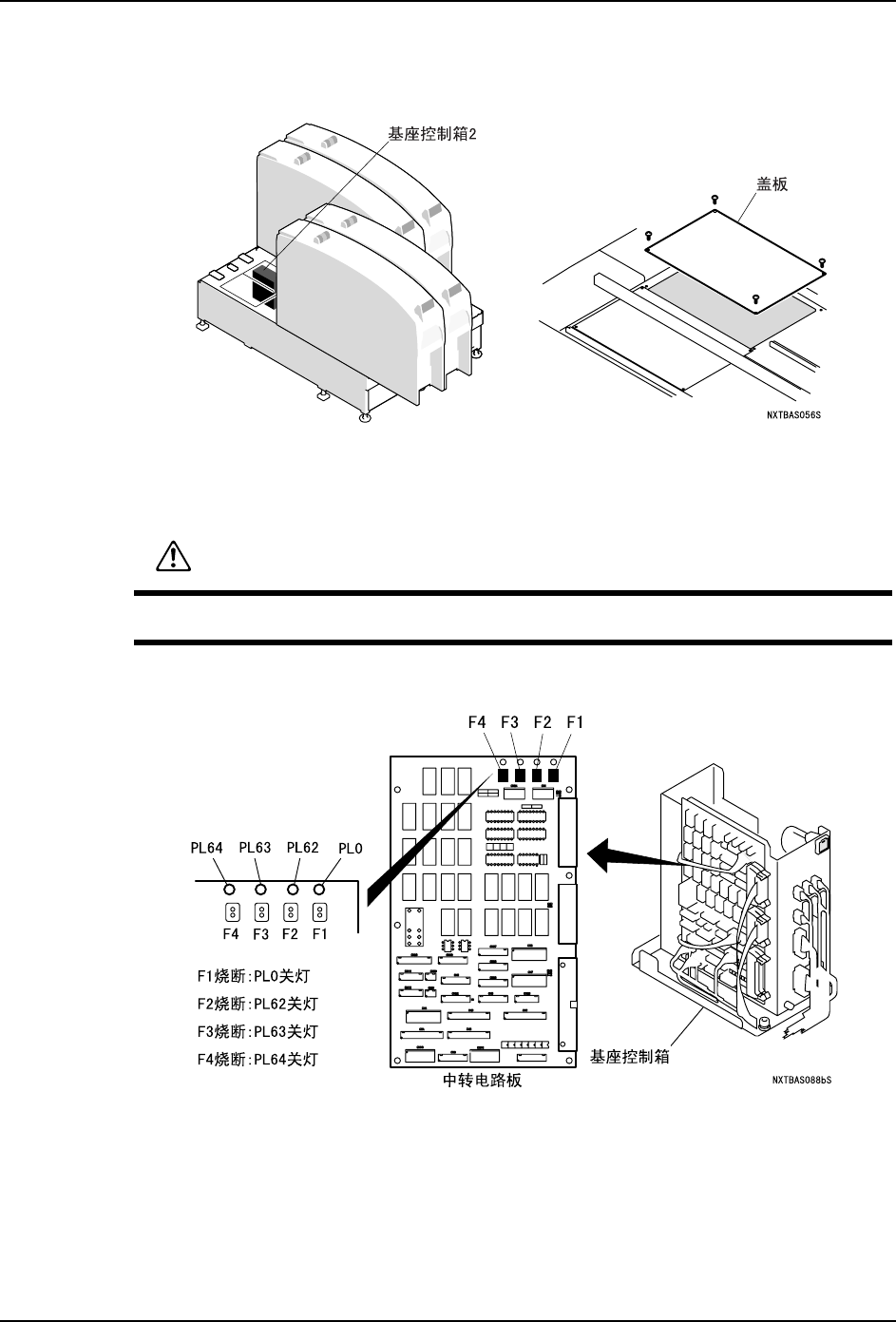 基座控制箱2

盖板

NXTBAS056S

F4 F3 F2 F1

PL64 PL63 PL62 PL0

F4 F3 F2 F1

F1烧断:PL0关灯

F2烧断:PL62关灯

F3烧断:PL63关灯

F4烧断:PL64关灯

中转电路板

基座控制箱

NXTBAS088bS