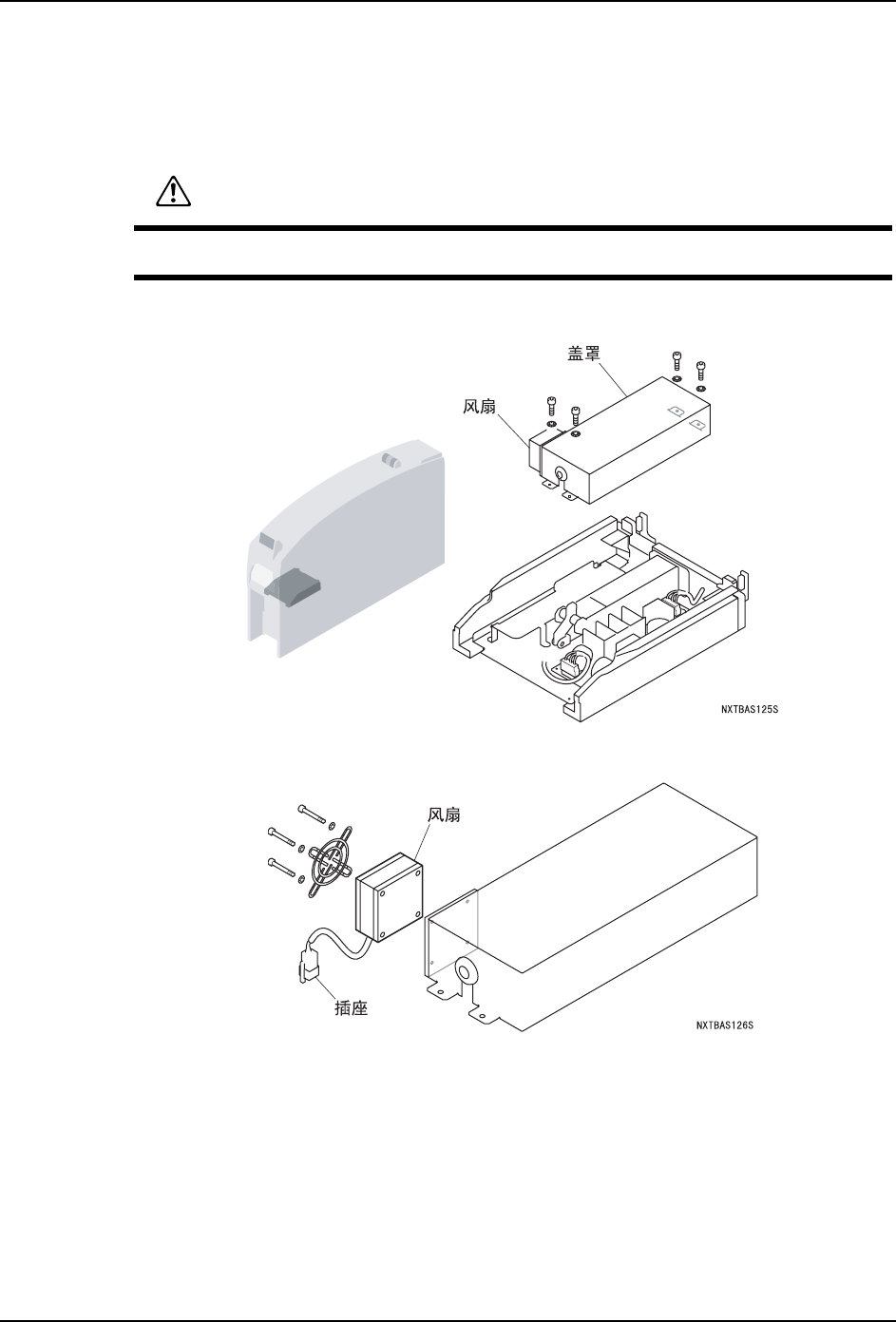 盖罩

风扇

NXTBAS125S

风扇

插座

NXTBAS126S