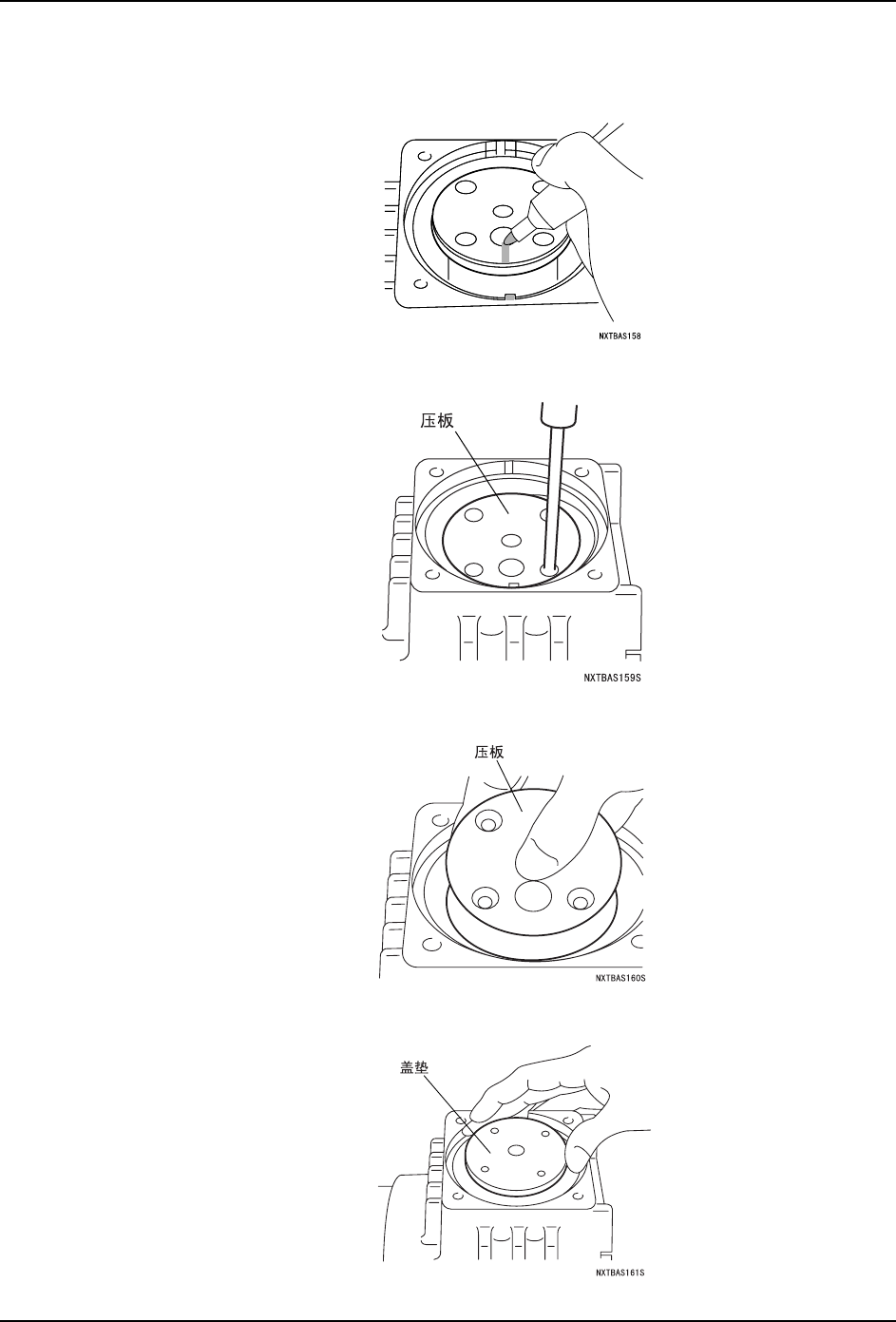 NXTBAS158

压板

NXTBAS159S

压板

NXTBAS160S

盖垫

NXTBAS161S