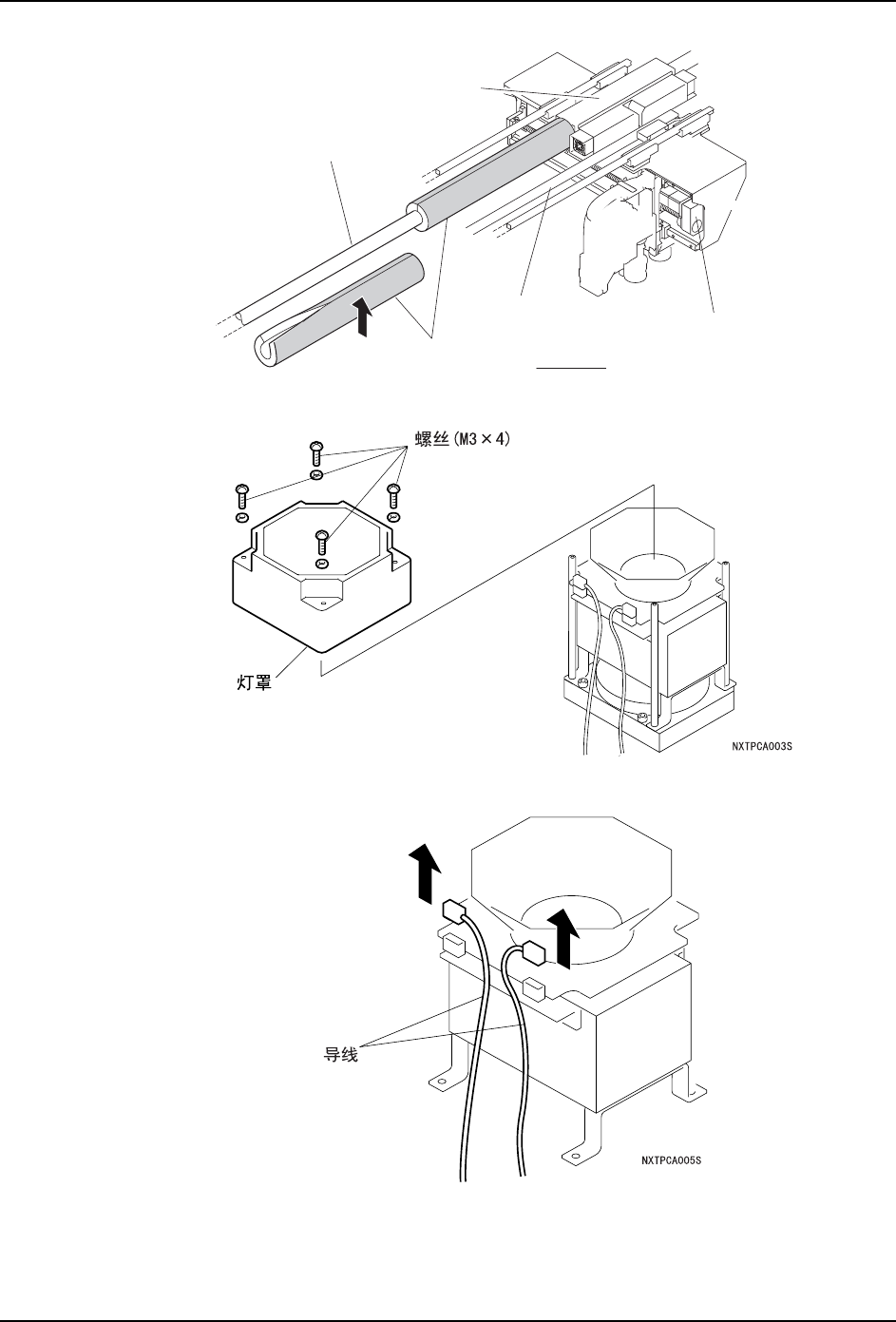 螺丝(M3×4)

灯罩

NXTPCA003S

导线

NXTPCA005S