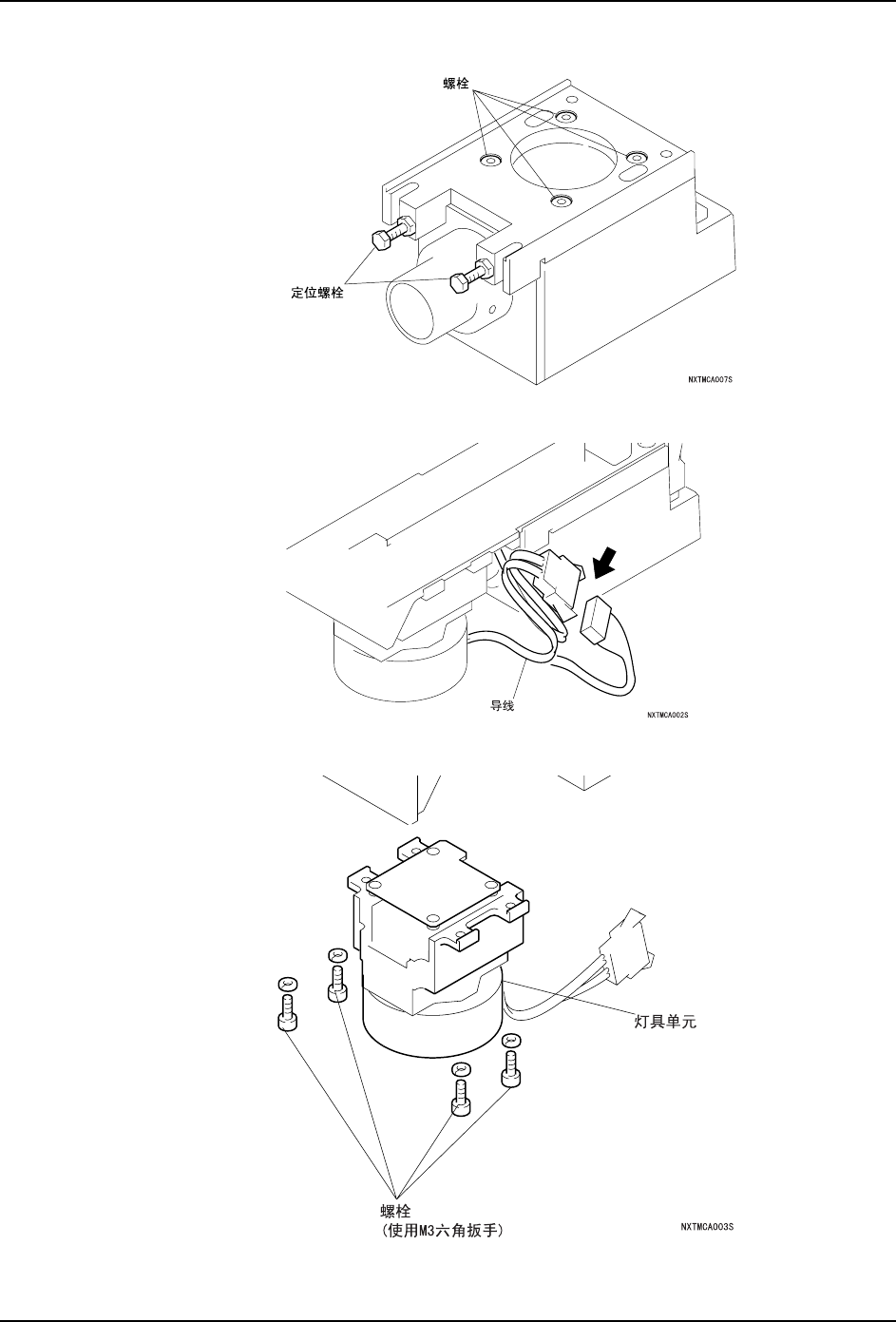 螺栓

定位螺栓

NXTMCA007S

导线

NXTMCA002S

灯具单元

螺栓
(使用M3六角扳手)

NXTMCA003S