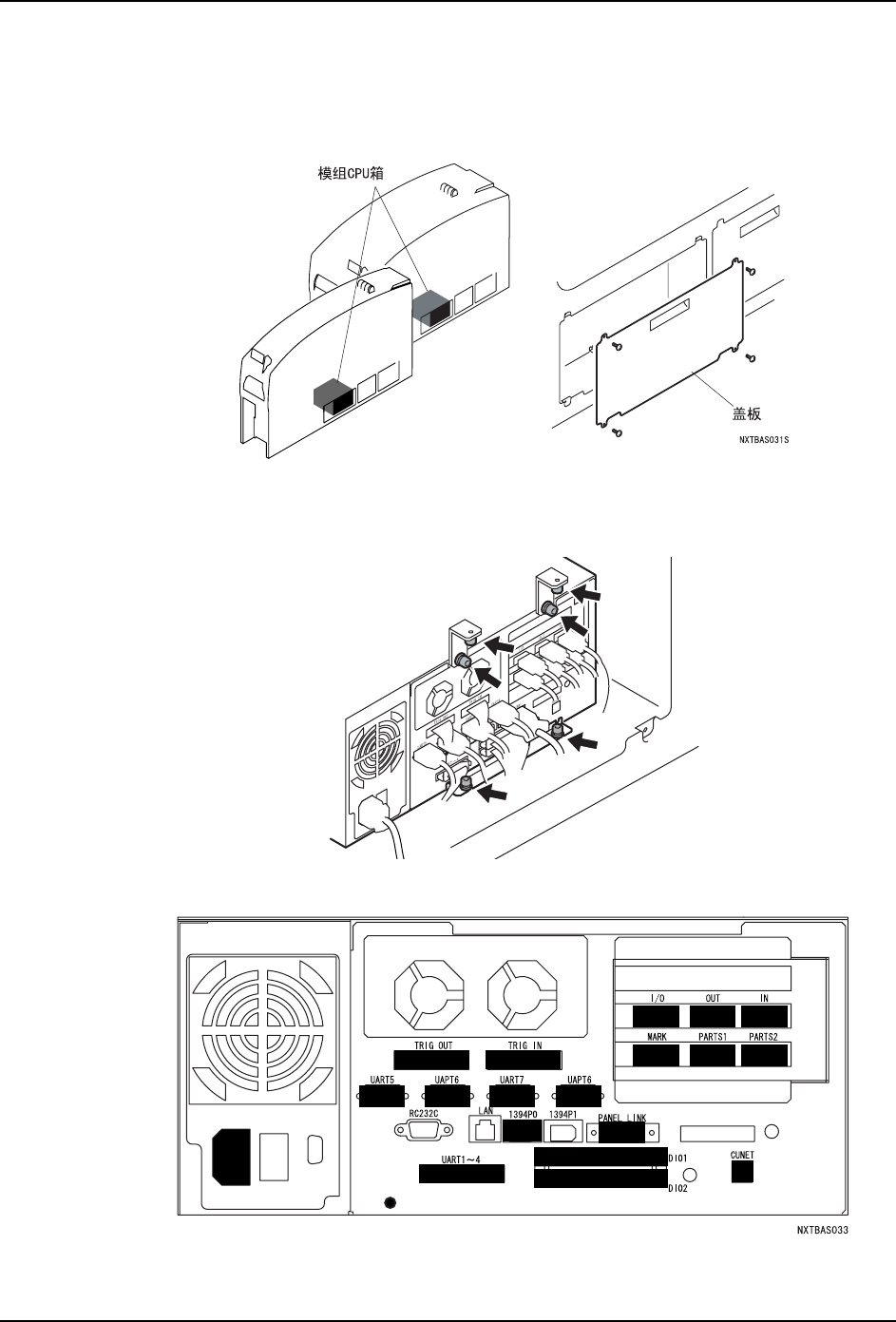 模组CPU箱

盖板

NXTBAS031S

I/O OUT IN

MARK PARTS1 PARTS2

TRIG OUT TRIG IN

UART5 UAPT6 UART7 UAPT6

RC232C LAN 1394P0 1394P1 PANEL LINK

UART1～4 DIO1 DIO2 CUNET

NXTBAS033