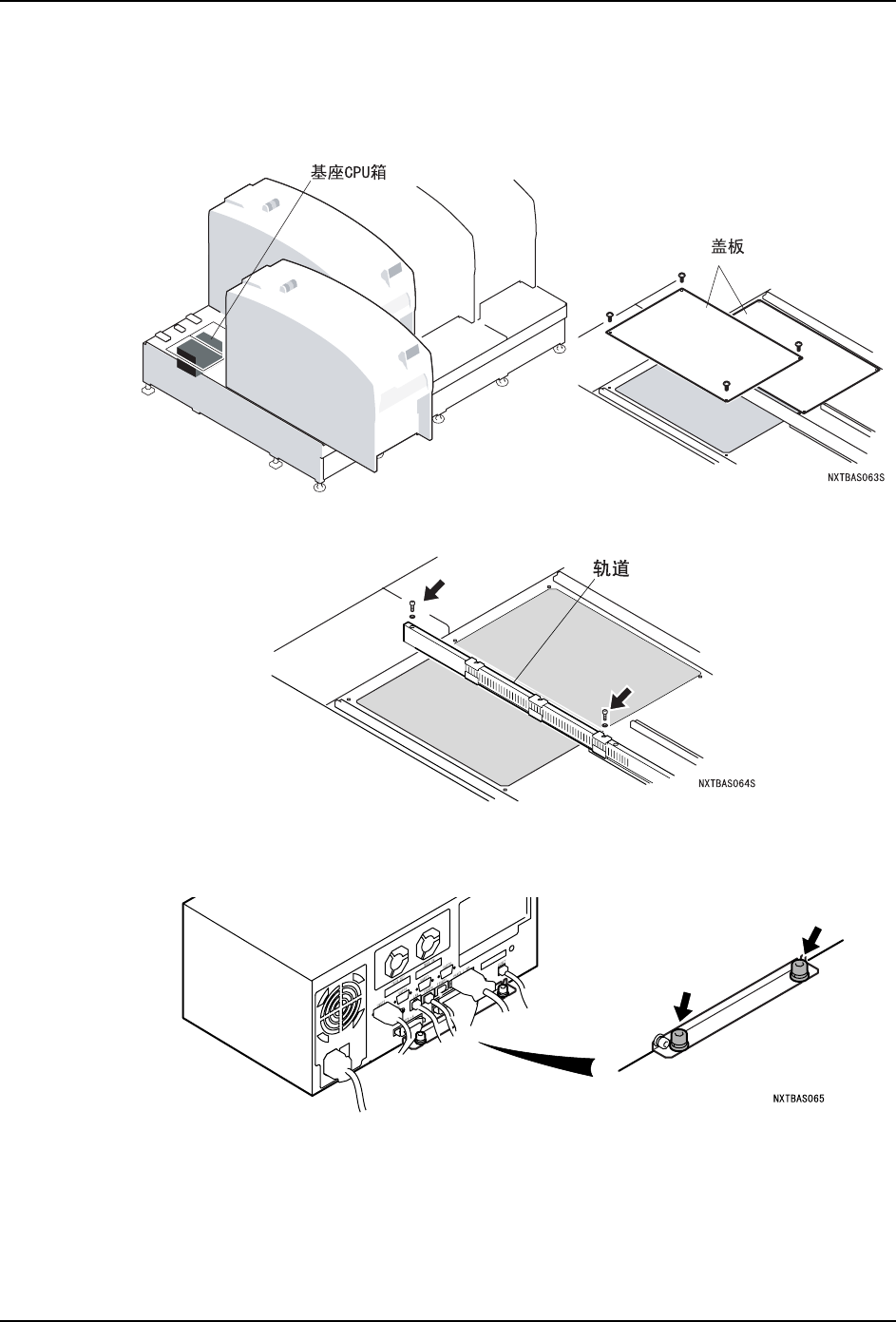 基座CPU箱

盖板

NXTBAS063S

轨道

NXTBAS064S

NXTBAS065