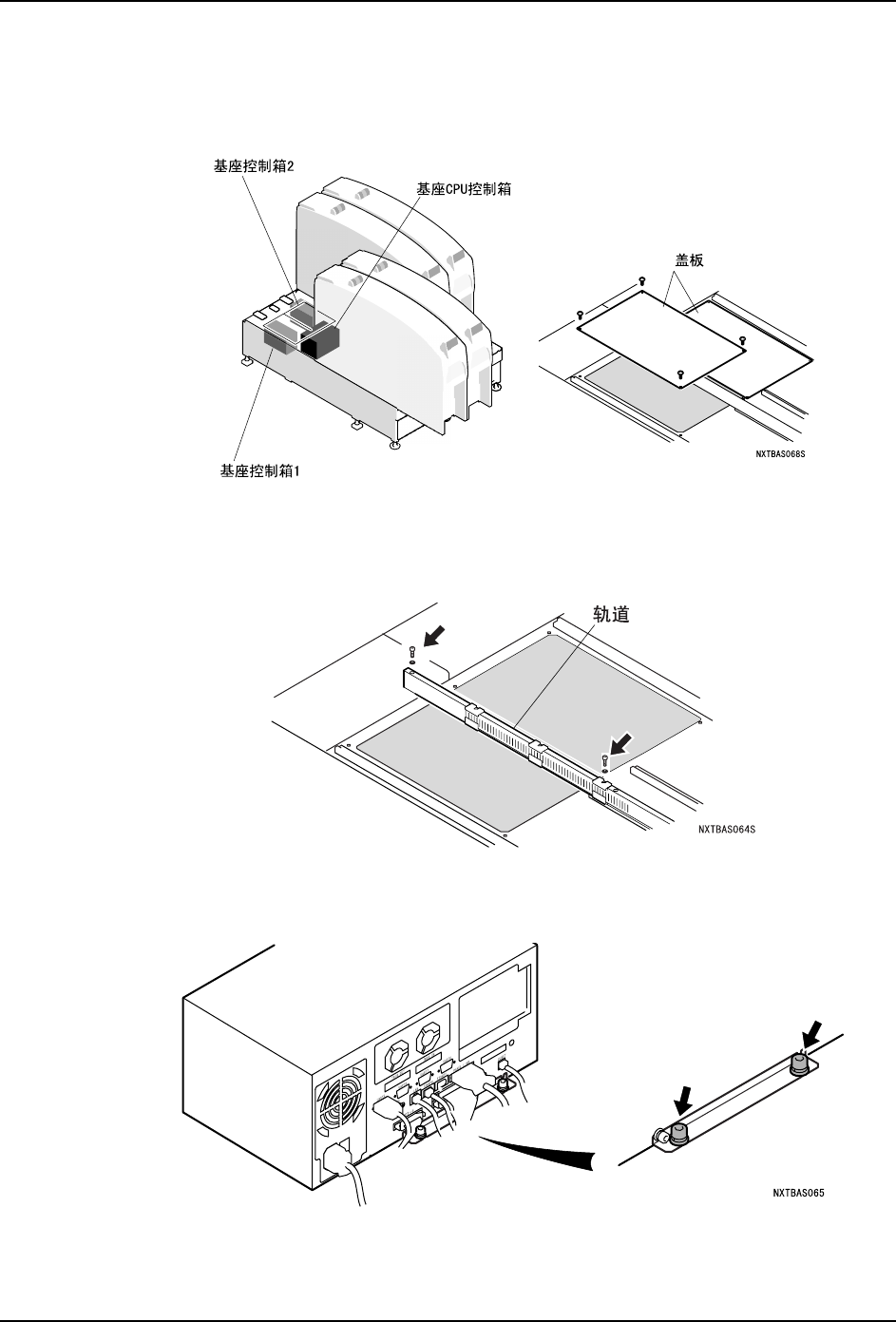 基座控制箱2

基座CPU控制箱

盖板

基座控制箱1

NXTBAS066S

轨道

NXTBAS064S

NXTBAS065