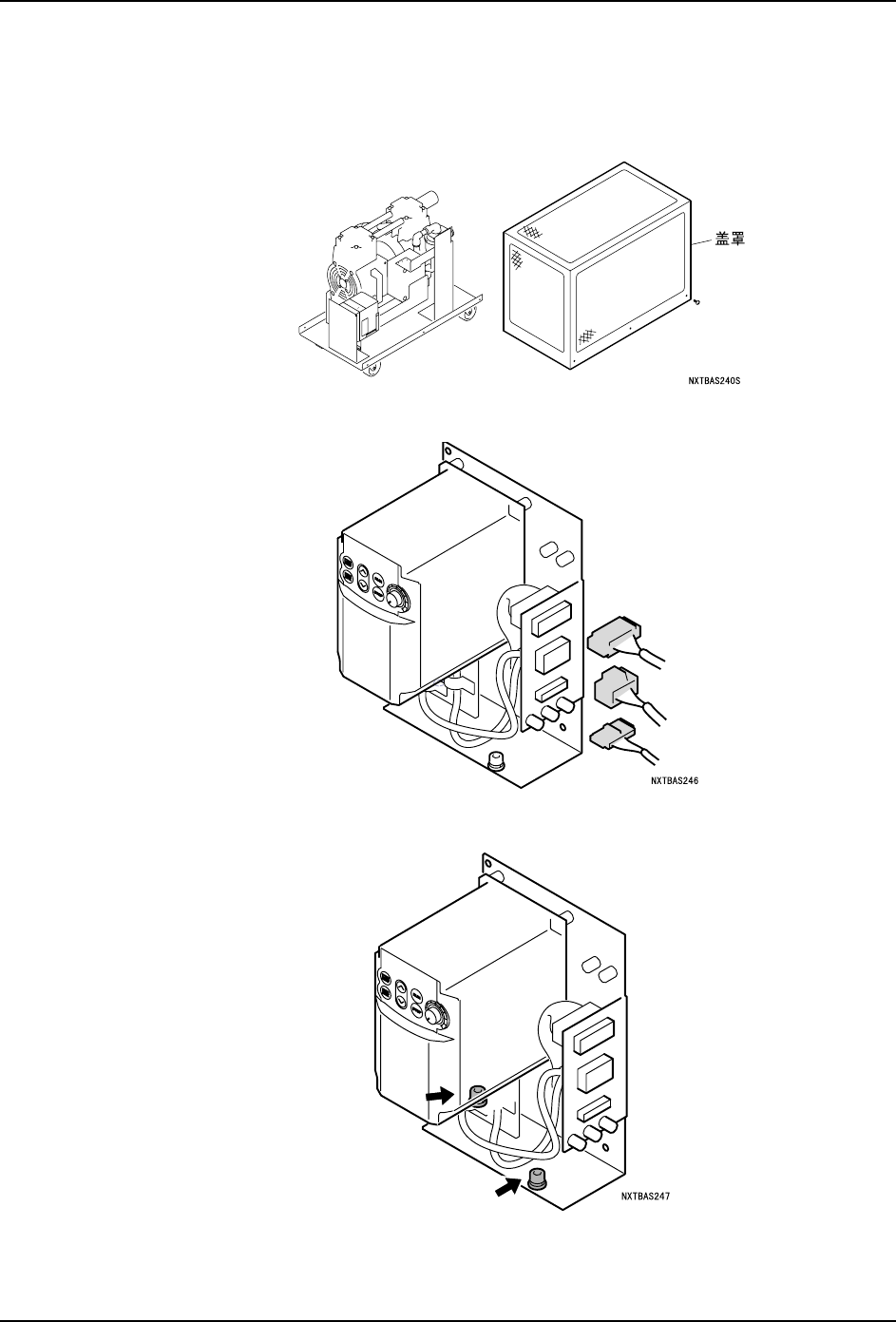 盖罩

NXTBAS240S

NXTBAS246

NXTBAS247