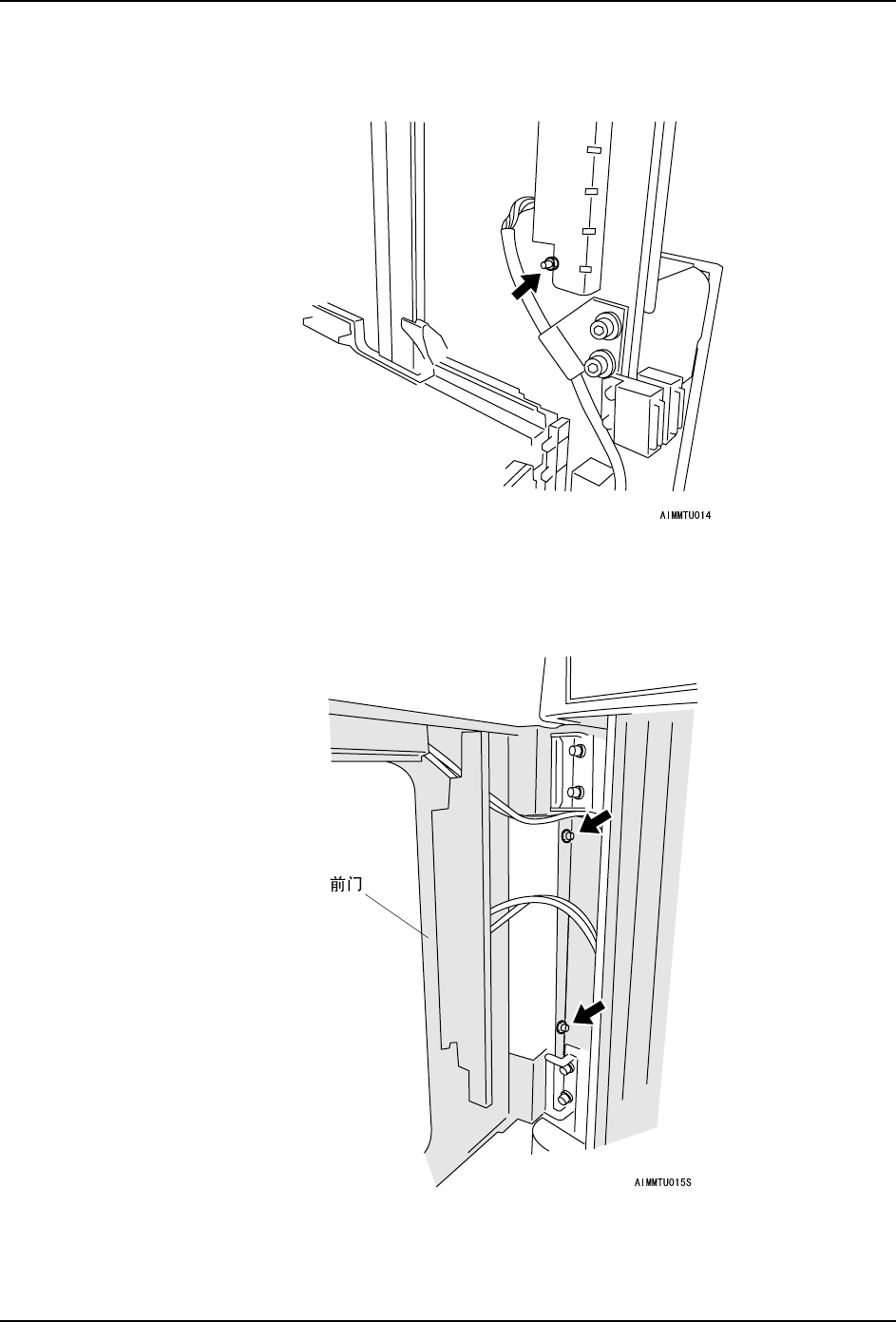 AIMMTU014

前门

AIMMTU015S