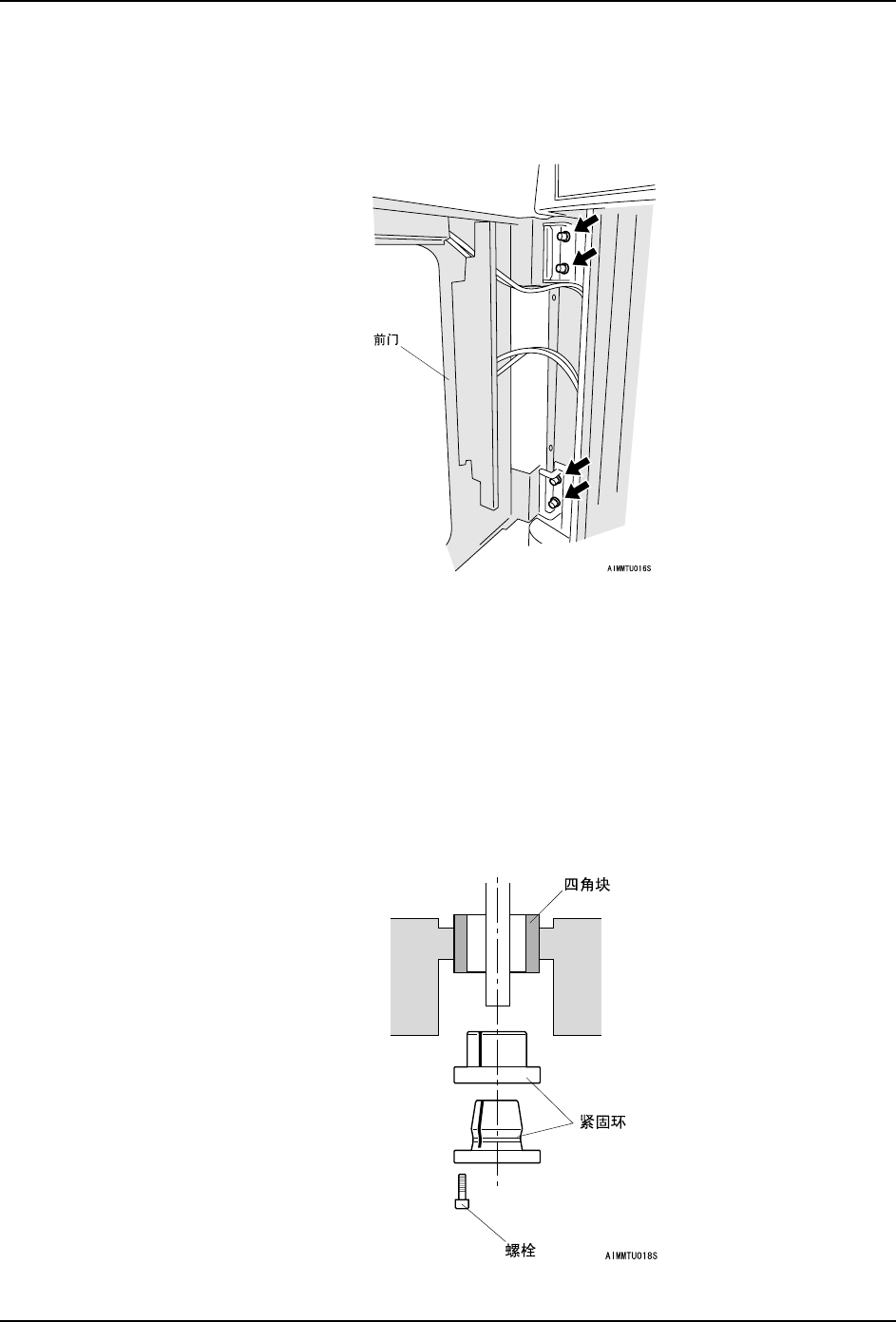 前门

AIMMTU016S

四角块

紧固环

螺栓

AIMMTU018S