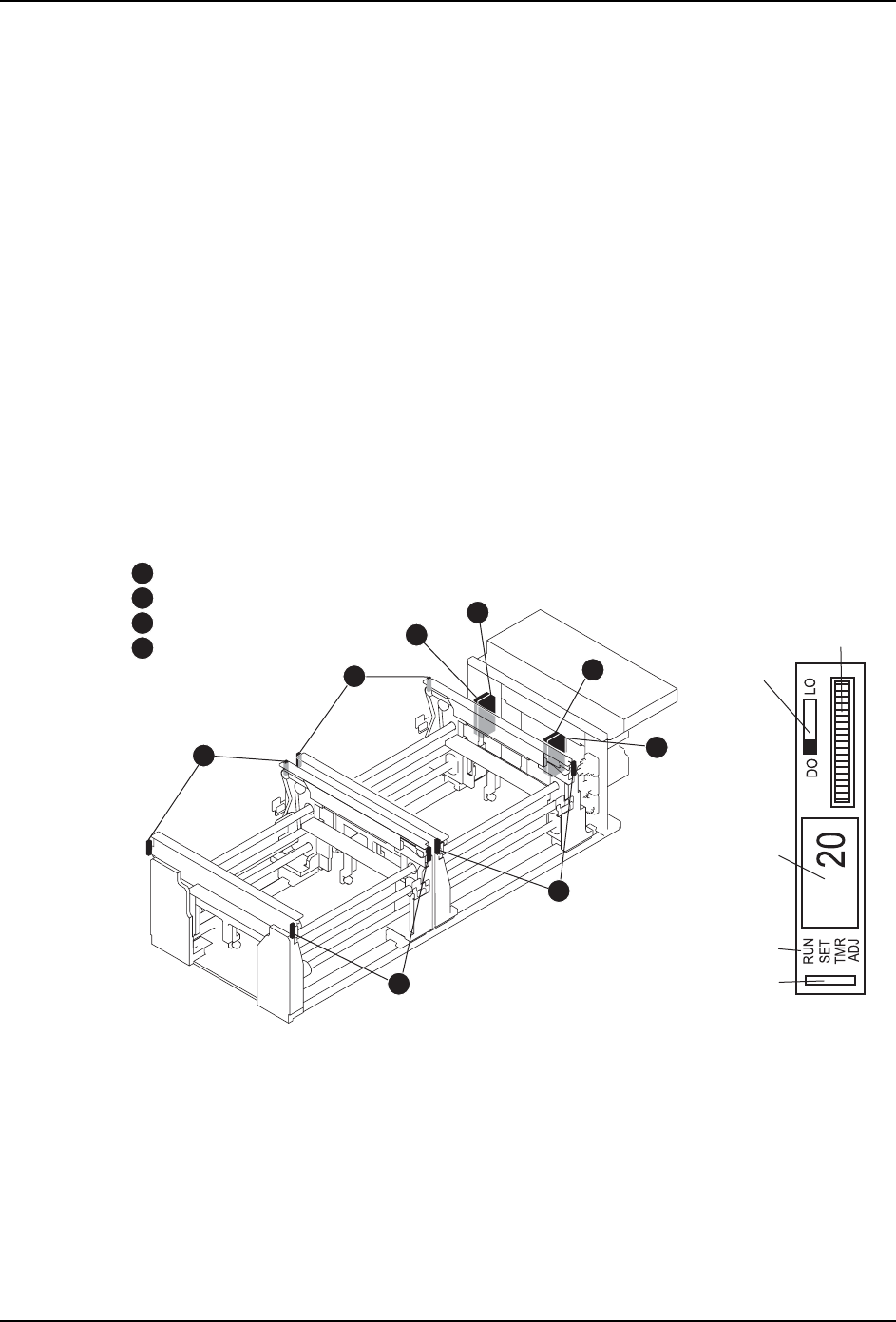 DO LO

20

RUN
SET
TMR
ADJ