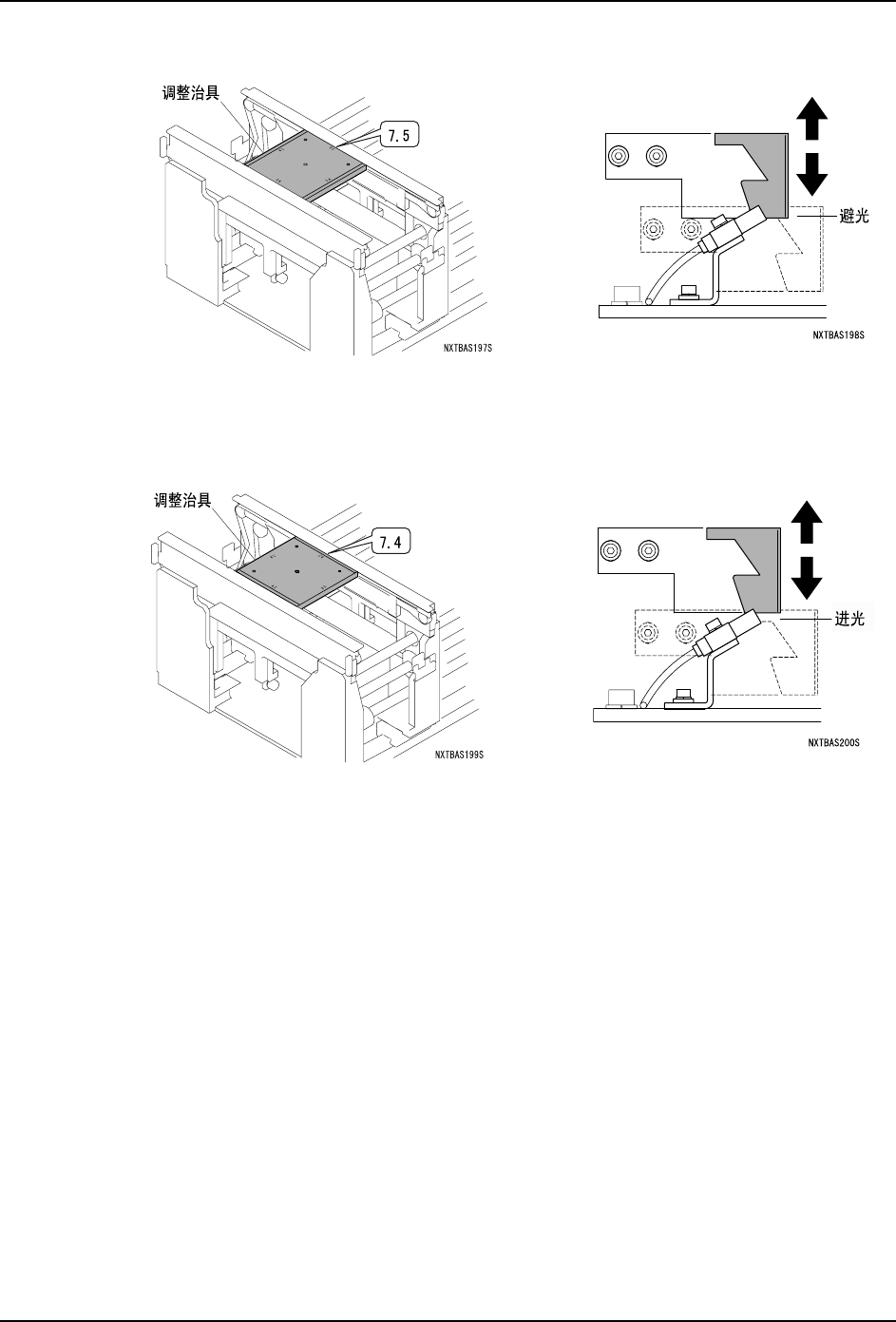 调整治具

7.5

NXTBAS197S

避光

NXTBAS198S

调整治具

7.4

NXTBAS199S

进光

NXTBAS200S