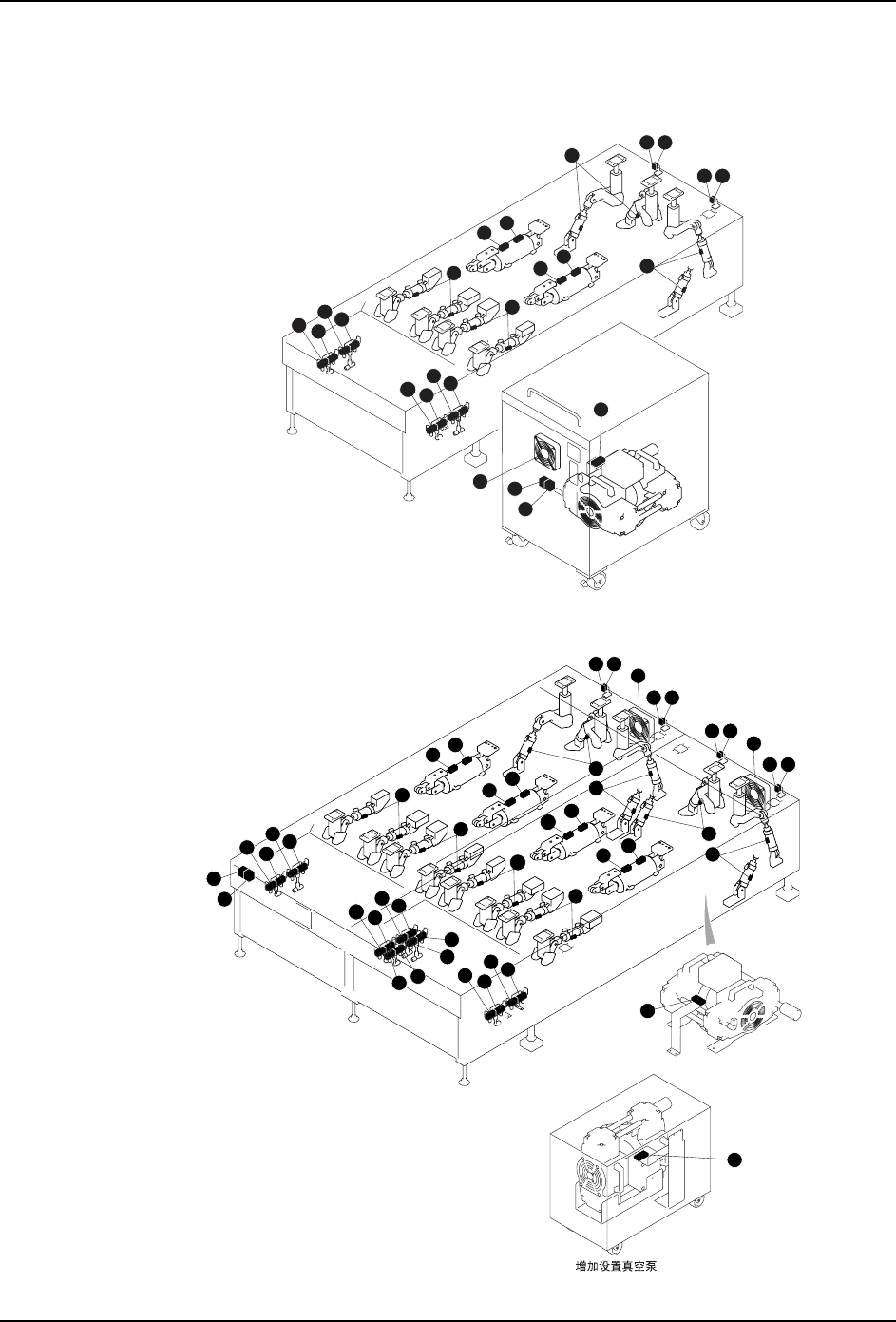 增加设置真空泵