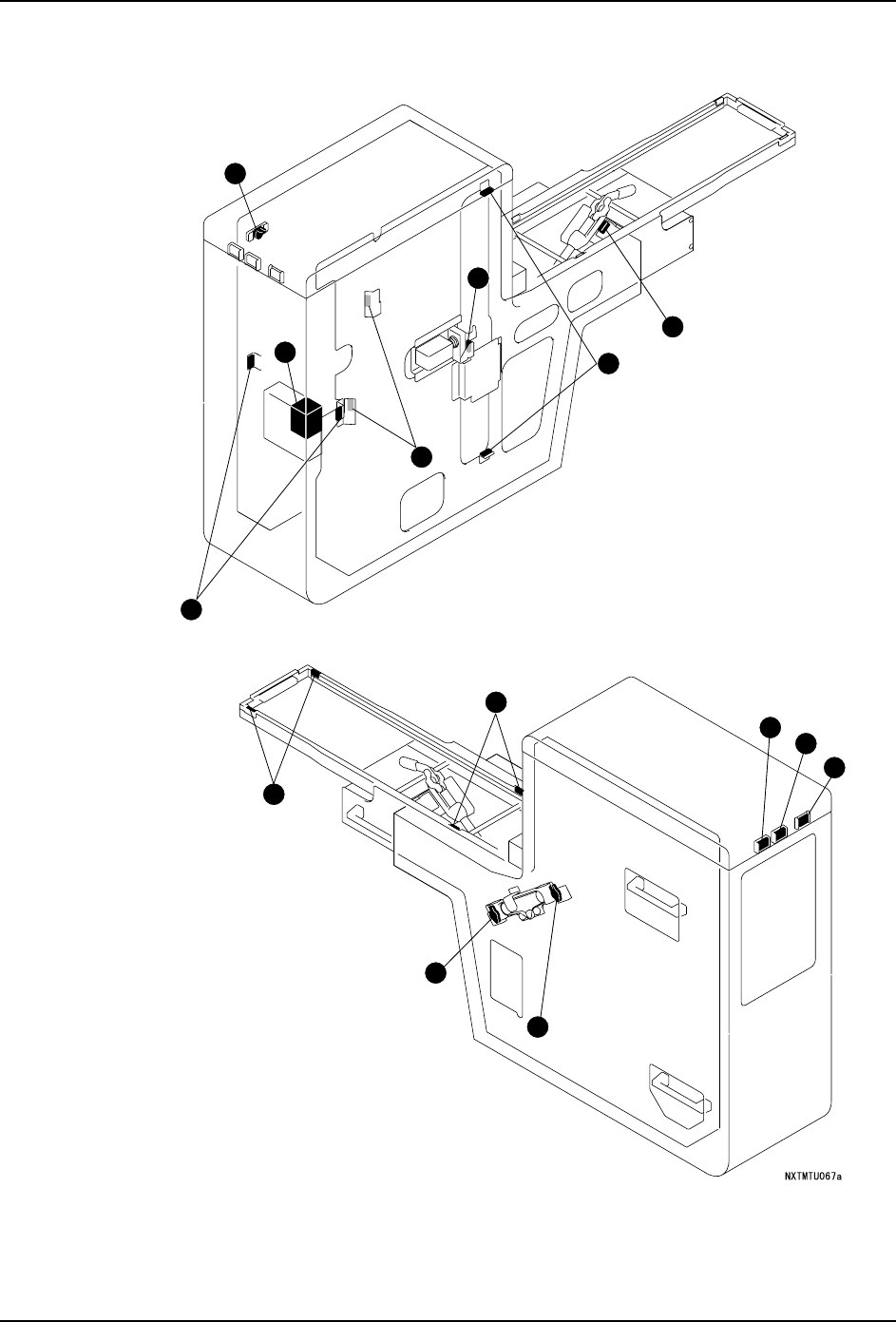 NXTMTU067a