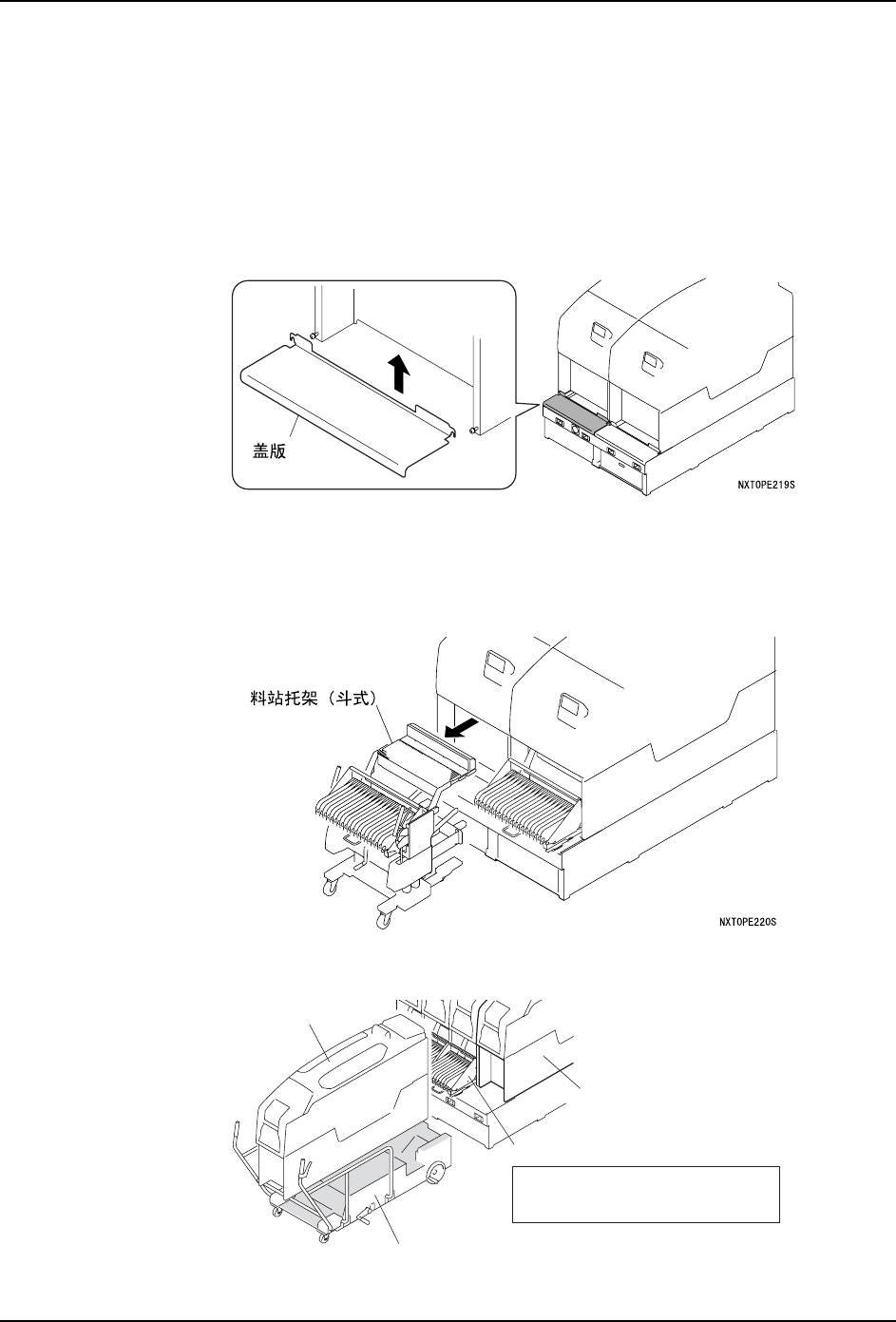 盖版

NXTOPE219S

料站托架（斗式）

NXTOPE220S