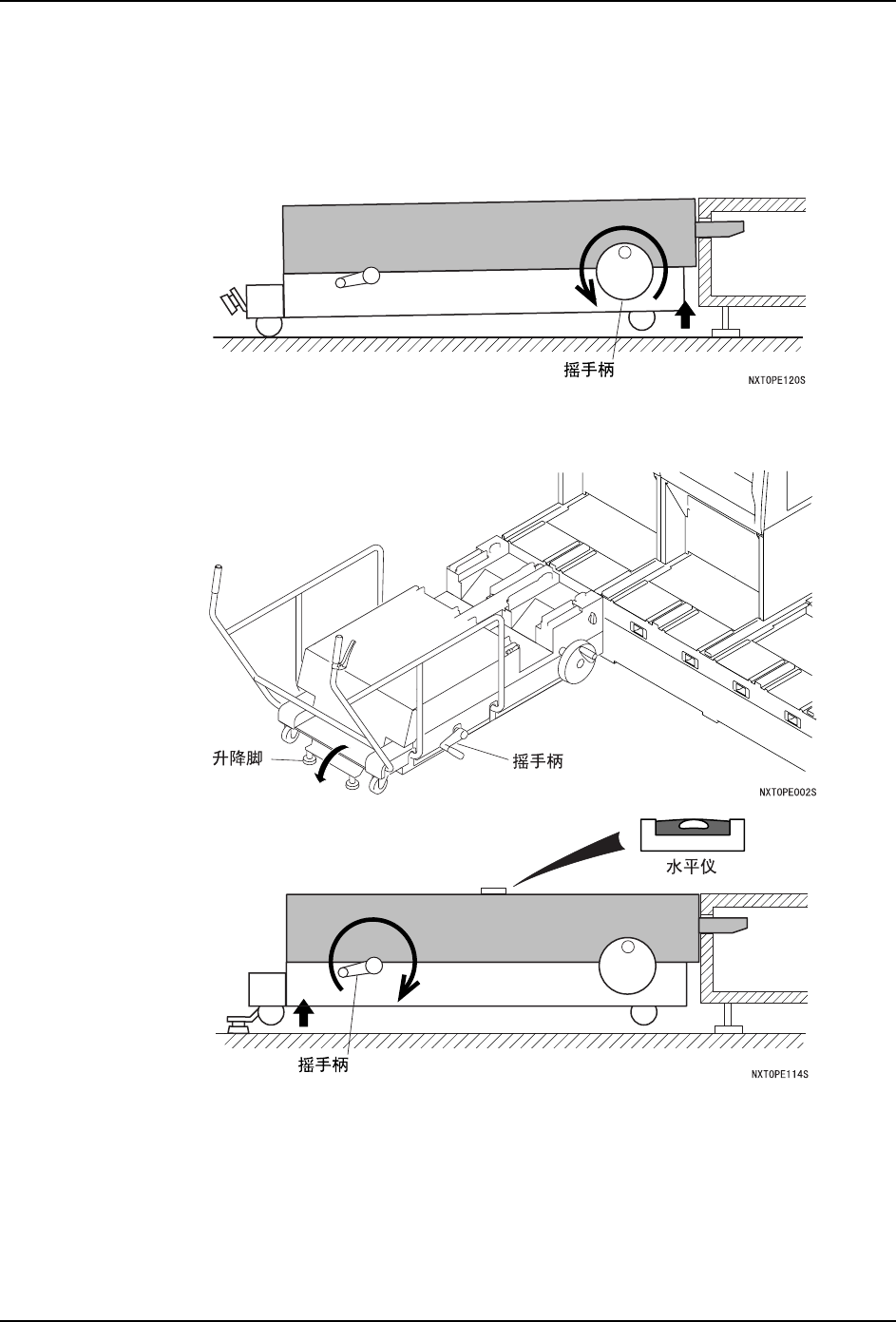 摇手柄

NXTOPE120S

升降脚

摇手柄

NXTOPE002S

水平仪

摇手柄

NXTOPE114S