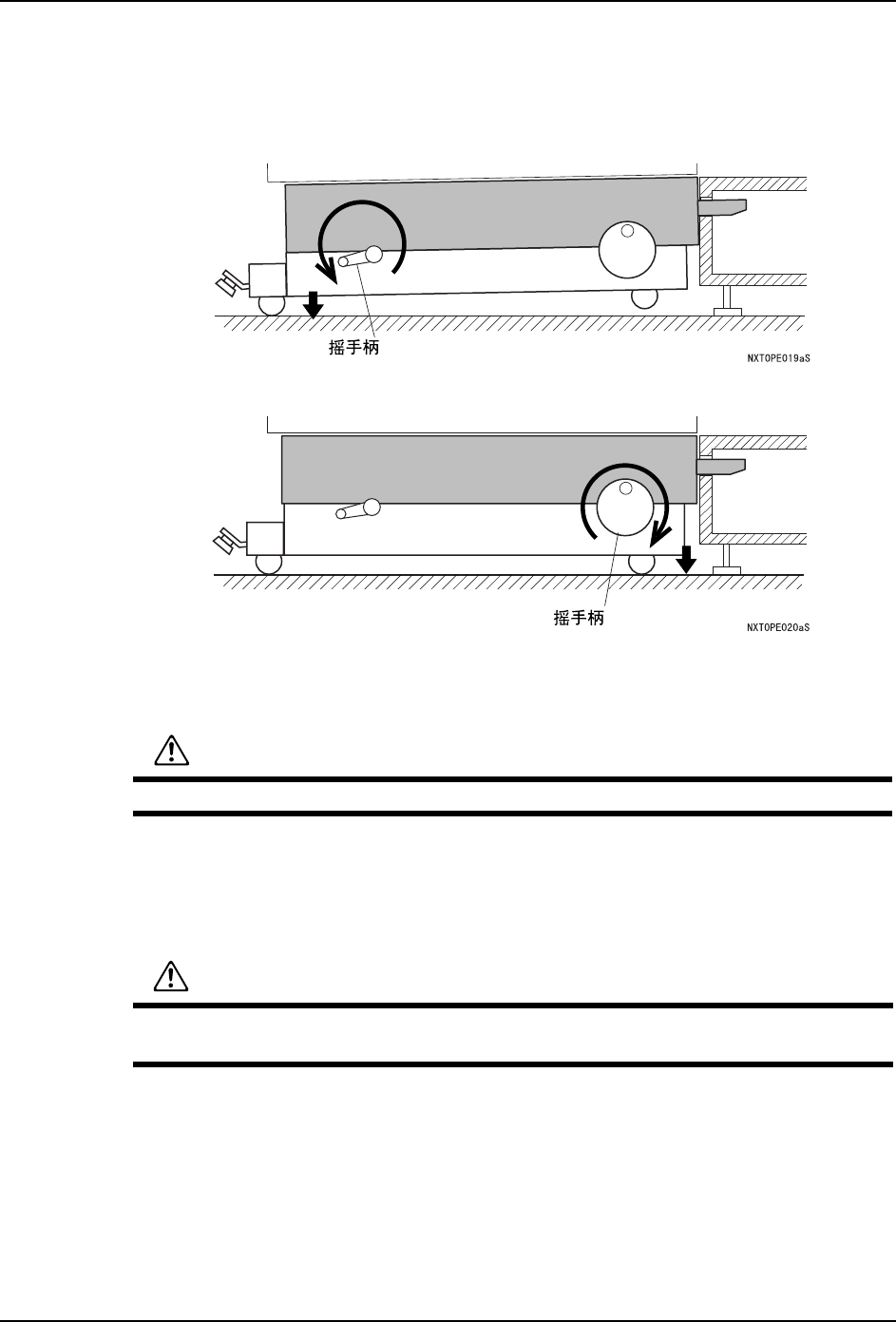 摇手柄

NXTOPE019aS

摇手柄

NXTOPE020aS