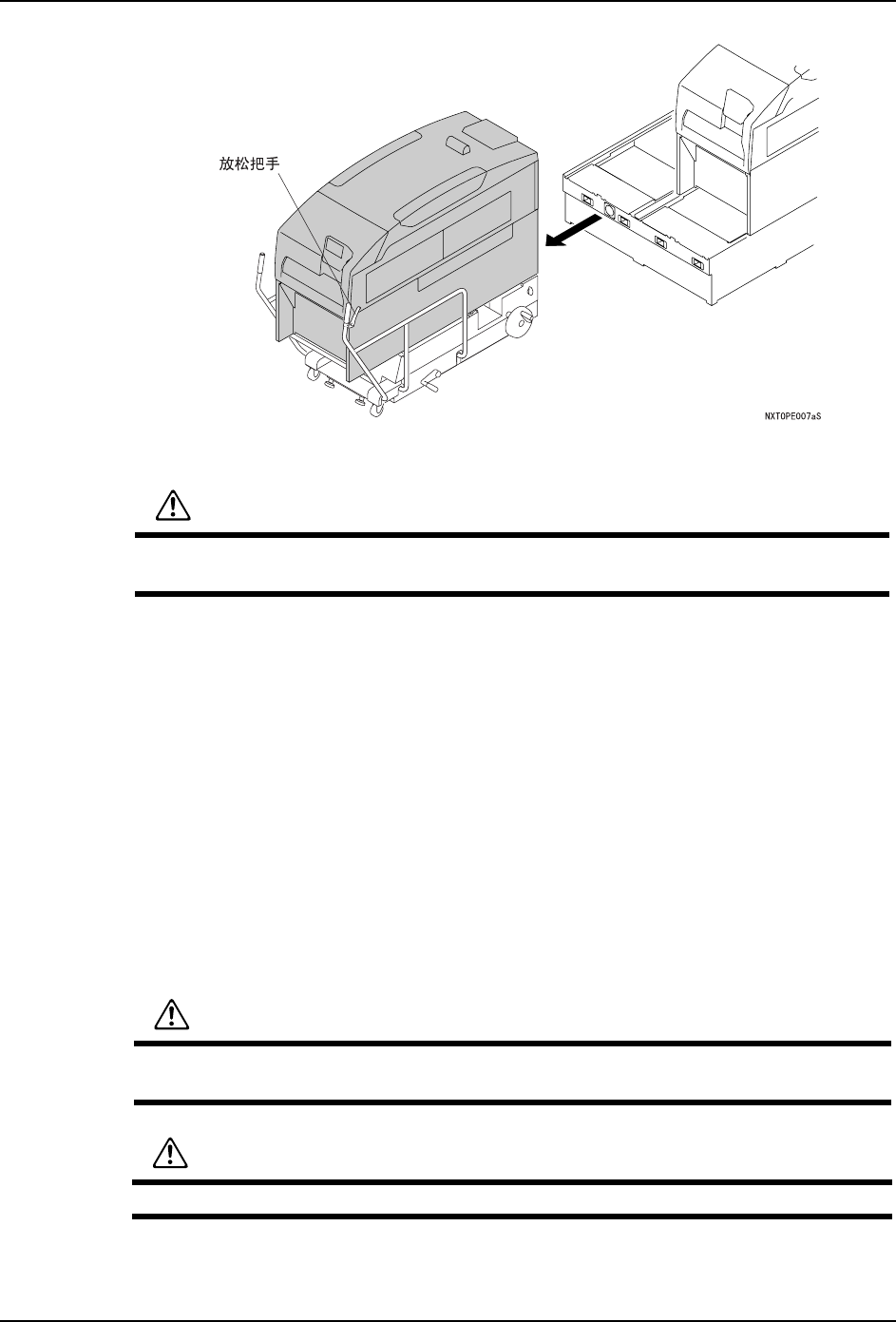 放松把手

NXTOPE007aS