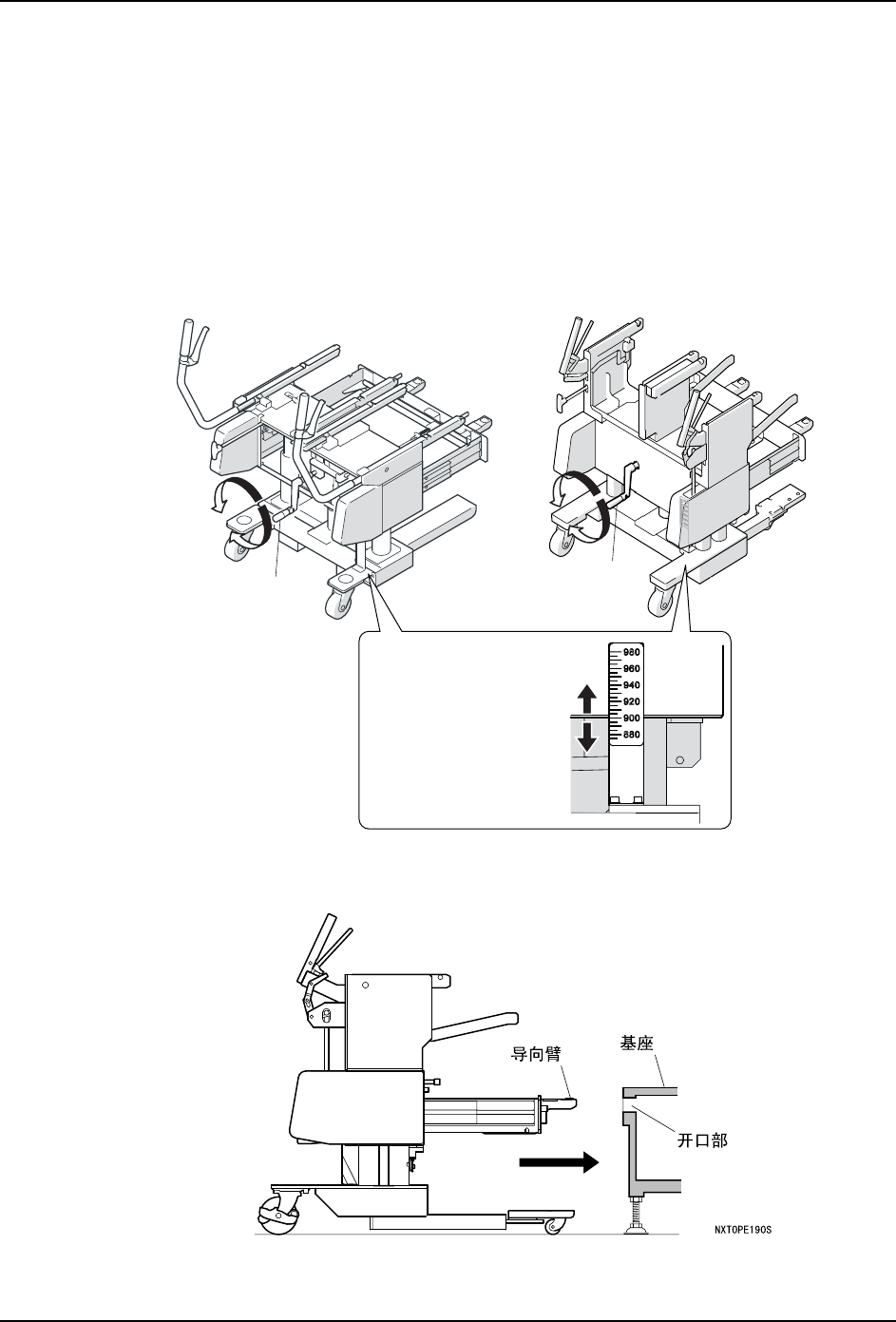 980
960
940
920
900
880

导向臂
基座
开口部
NXTOPE190S