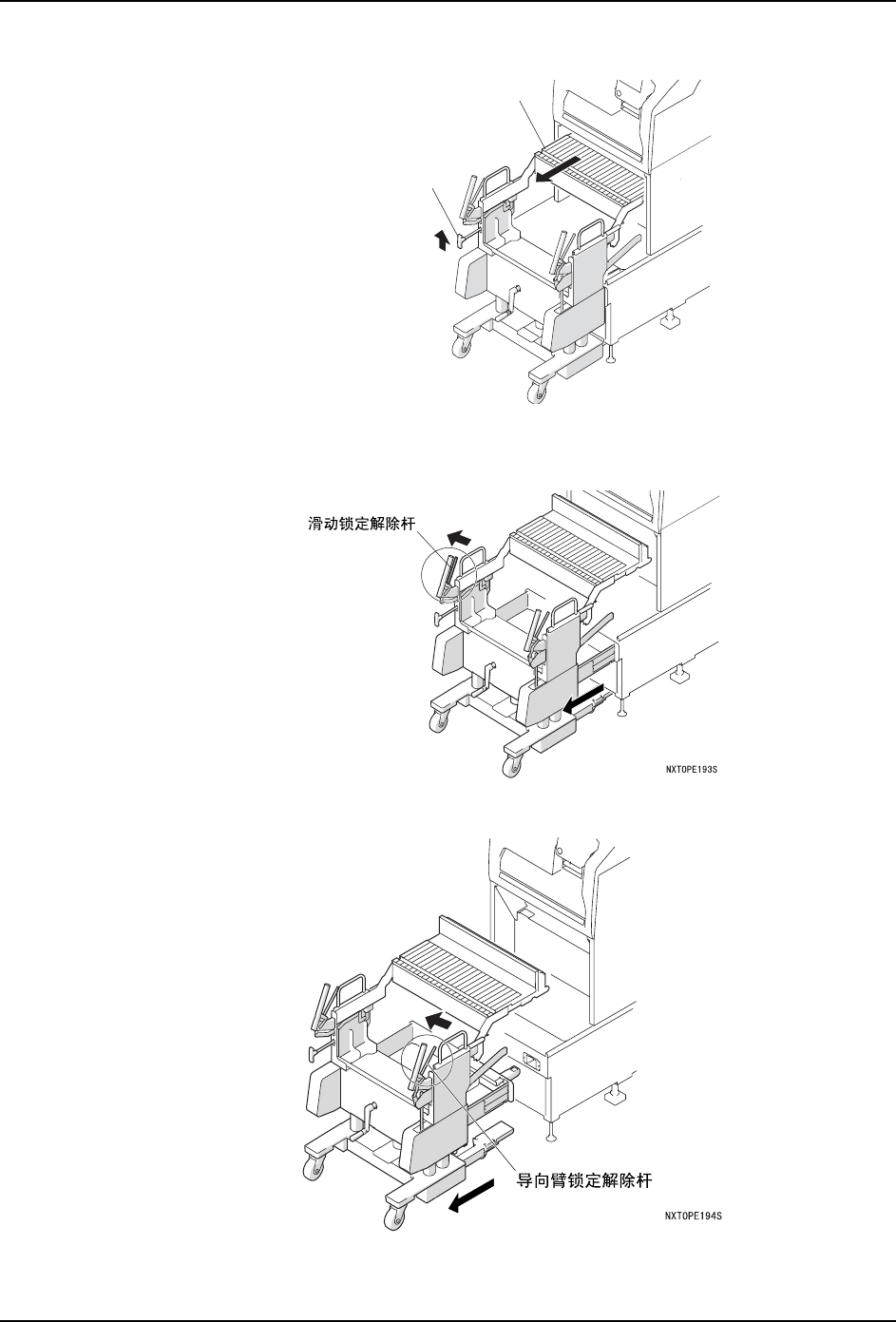 滑动锁定解除杆

NXTOPE193S

导向臂锁定解除杆

NXTOPE194S