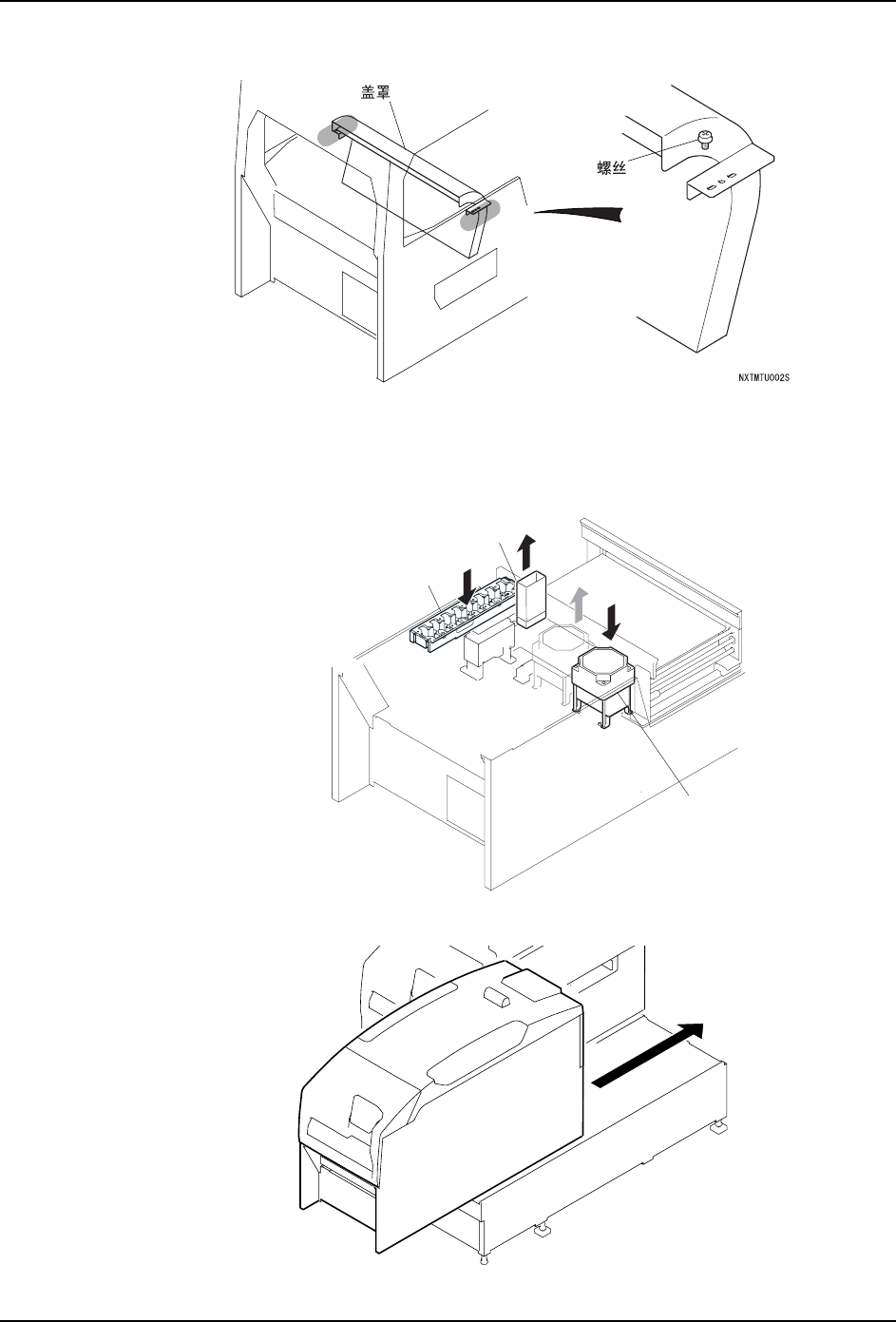 盖罩

螺丝

NXTMTU002S